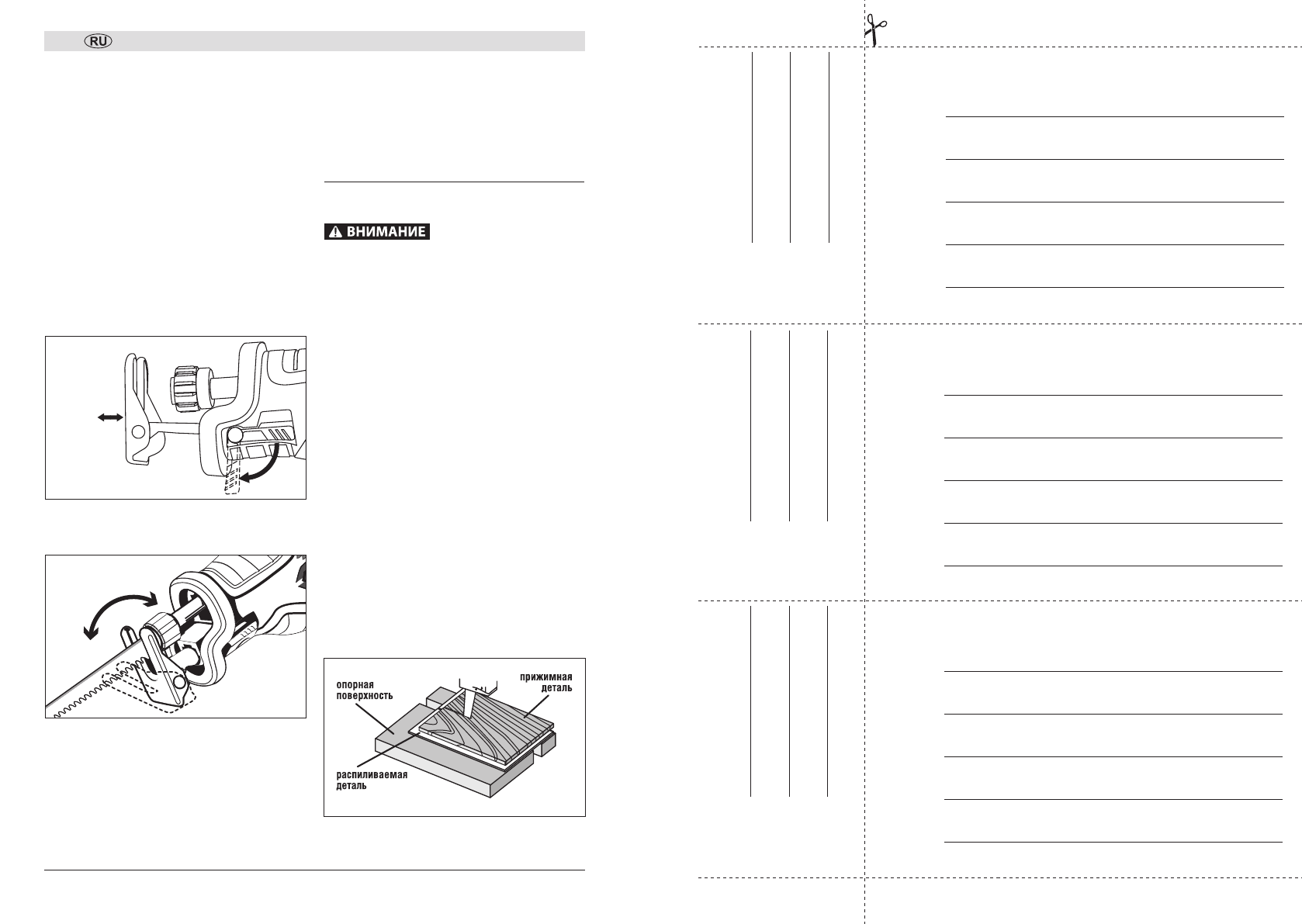 RU

ВНИМАНИЕ

опорная поверхность

прижимная деталь

распиливаемая деталь