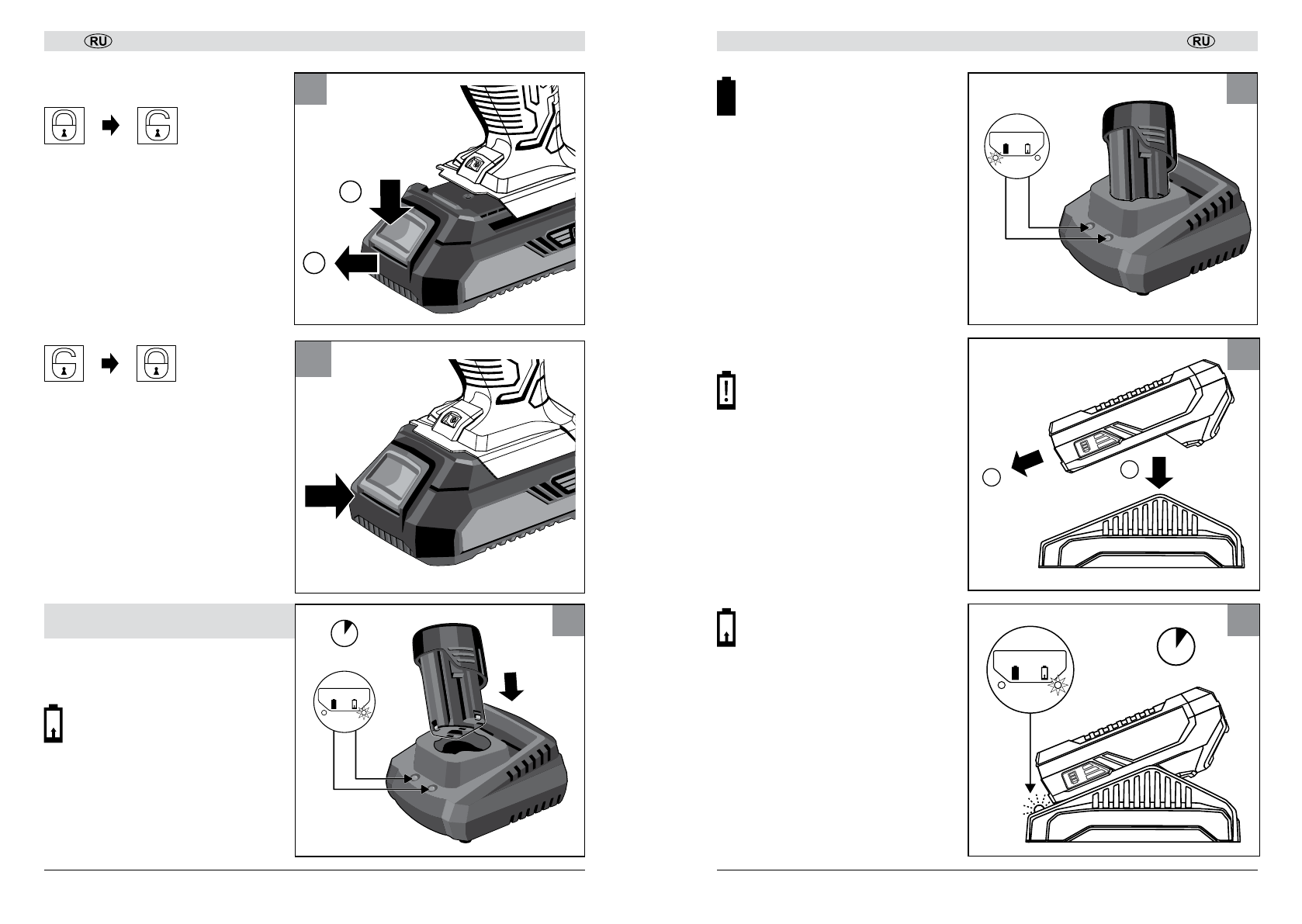 RU

RU