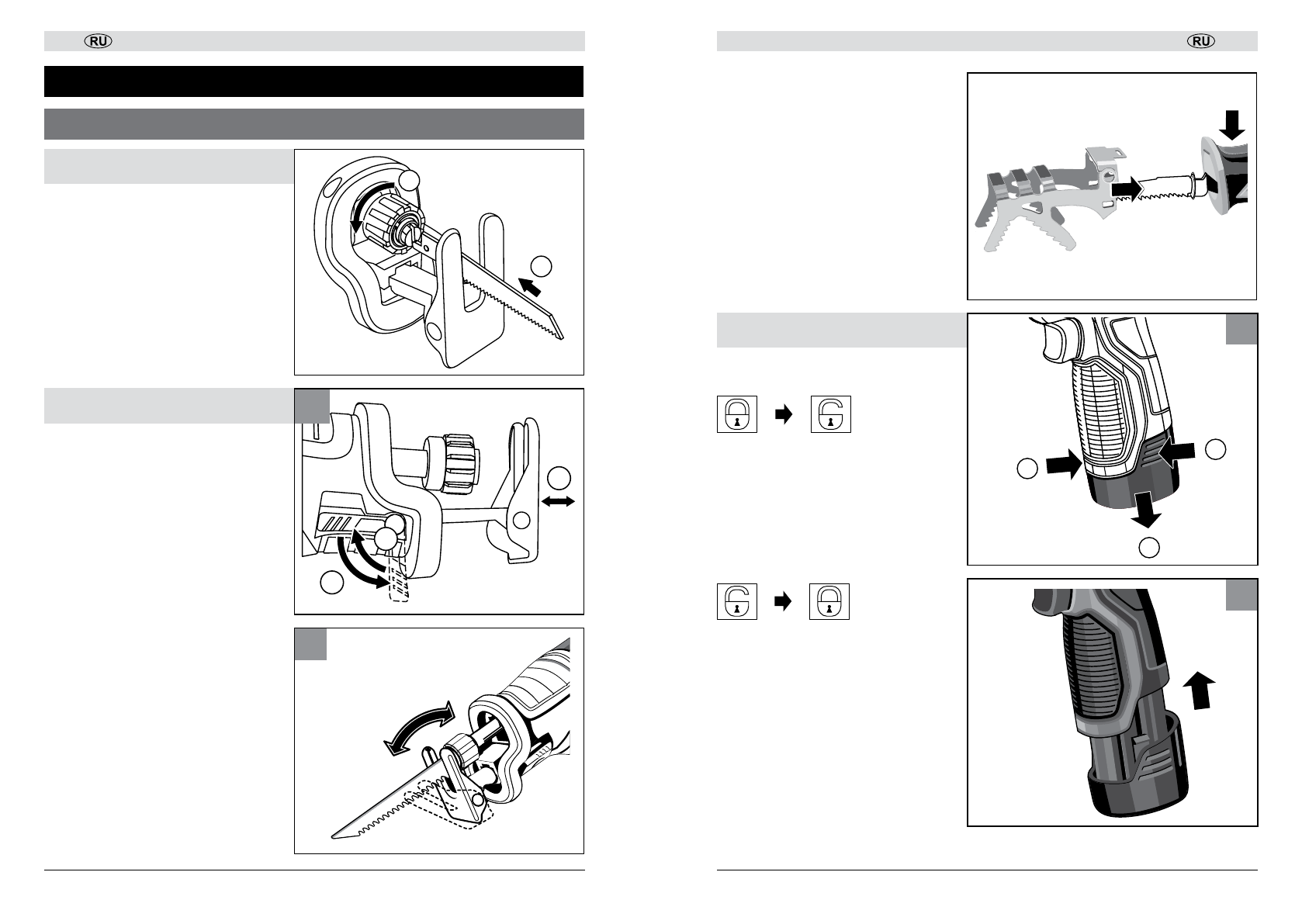 RU

RU