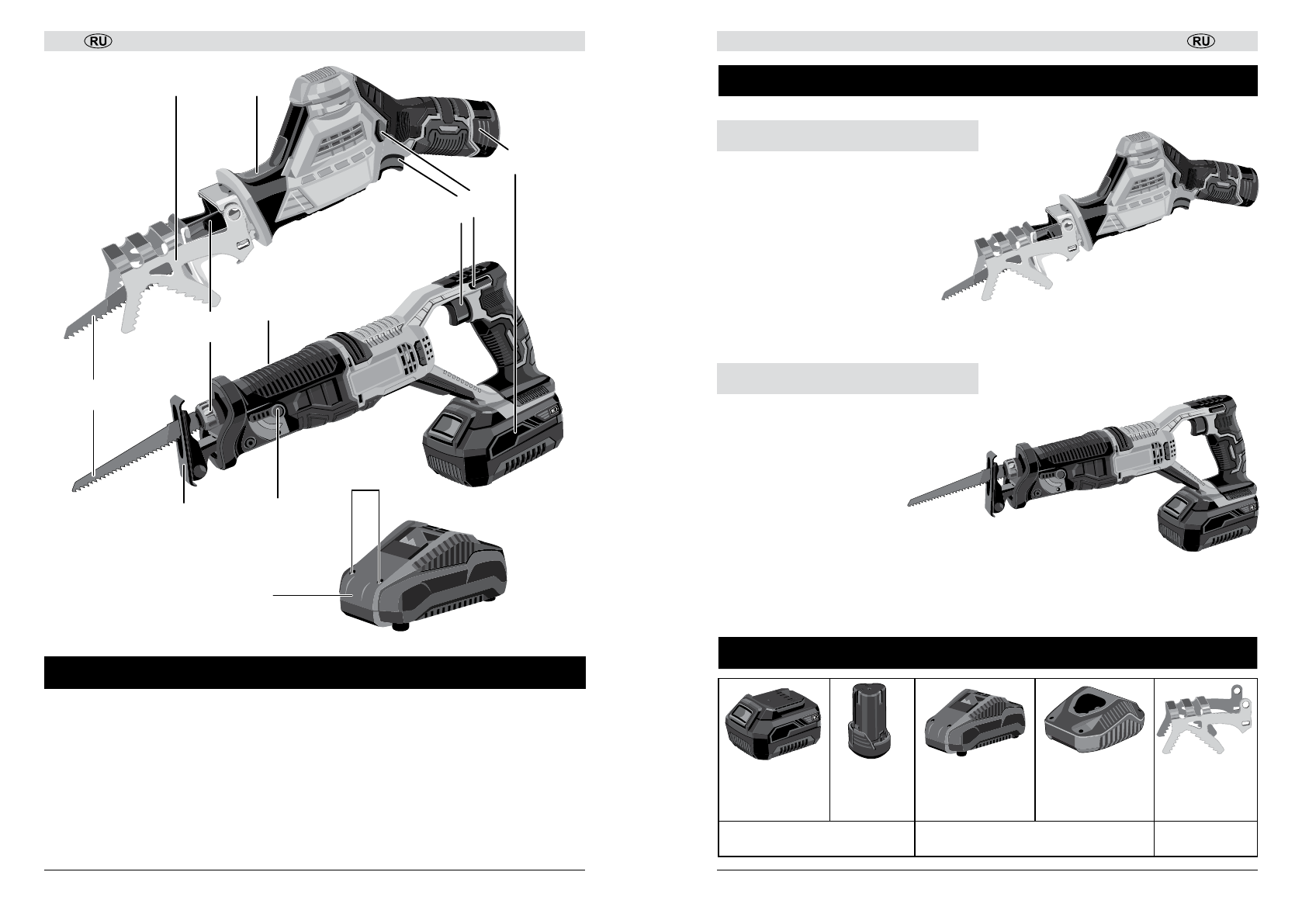 RU

RU