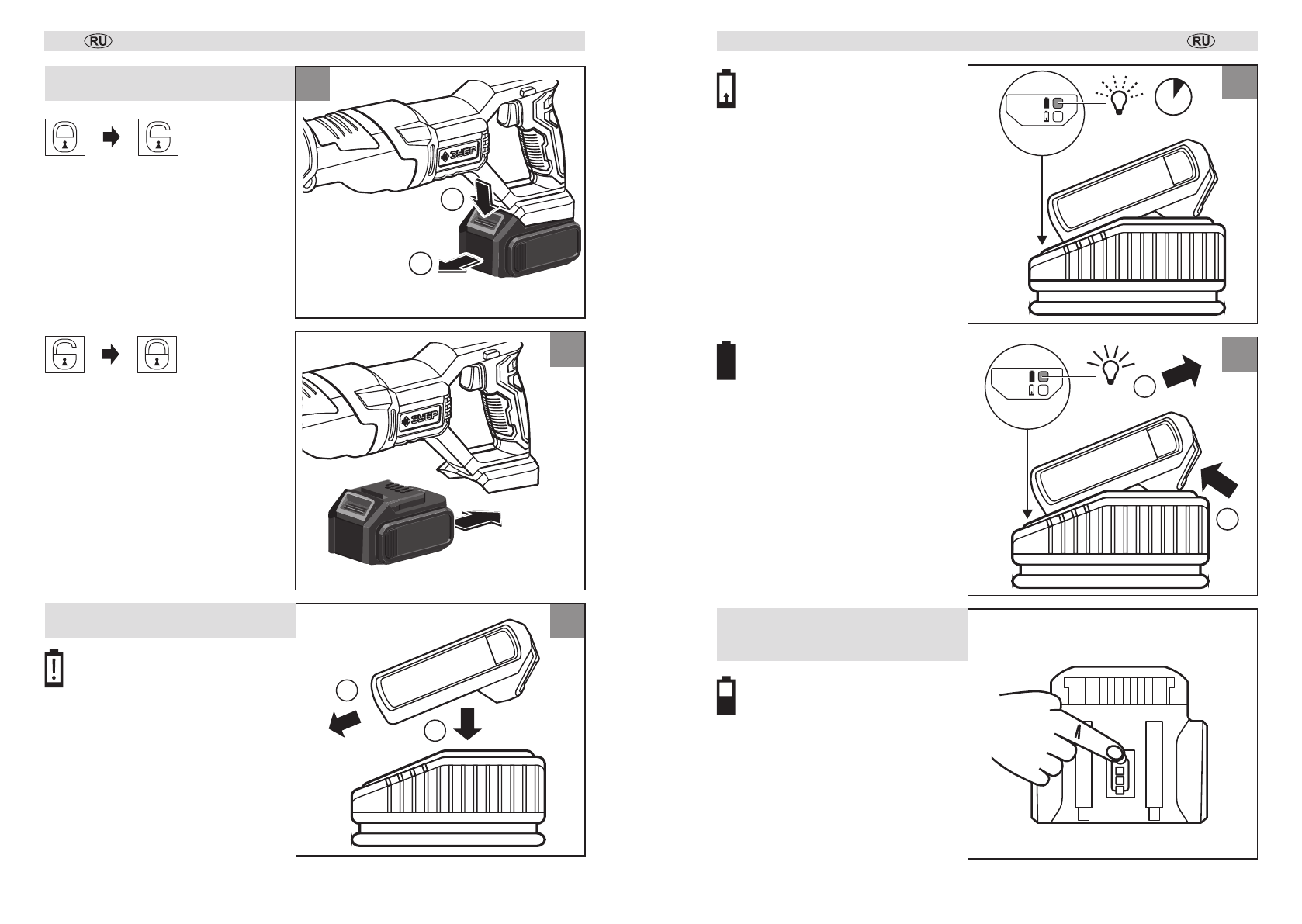 RU

ЗУБР

ЗУБР

RU