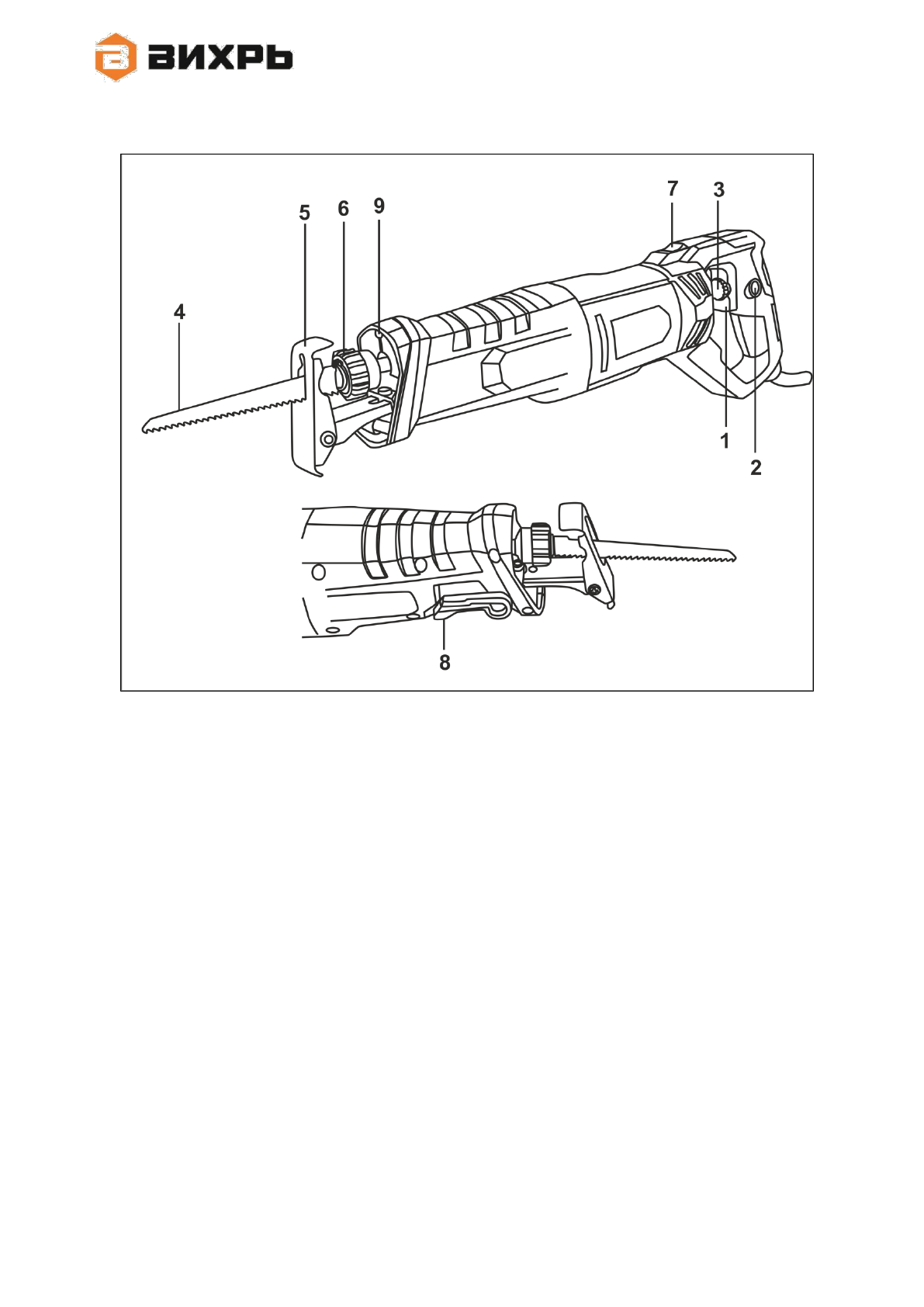 ВИХРЬ

7
3
5
6
9
4
1
2
8