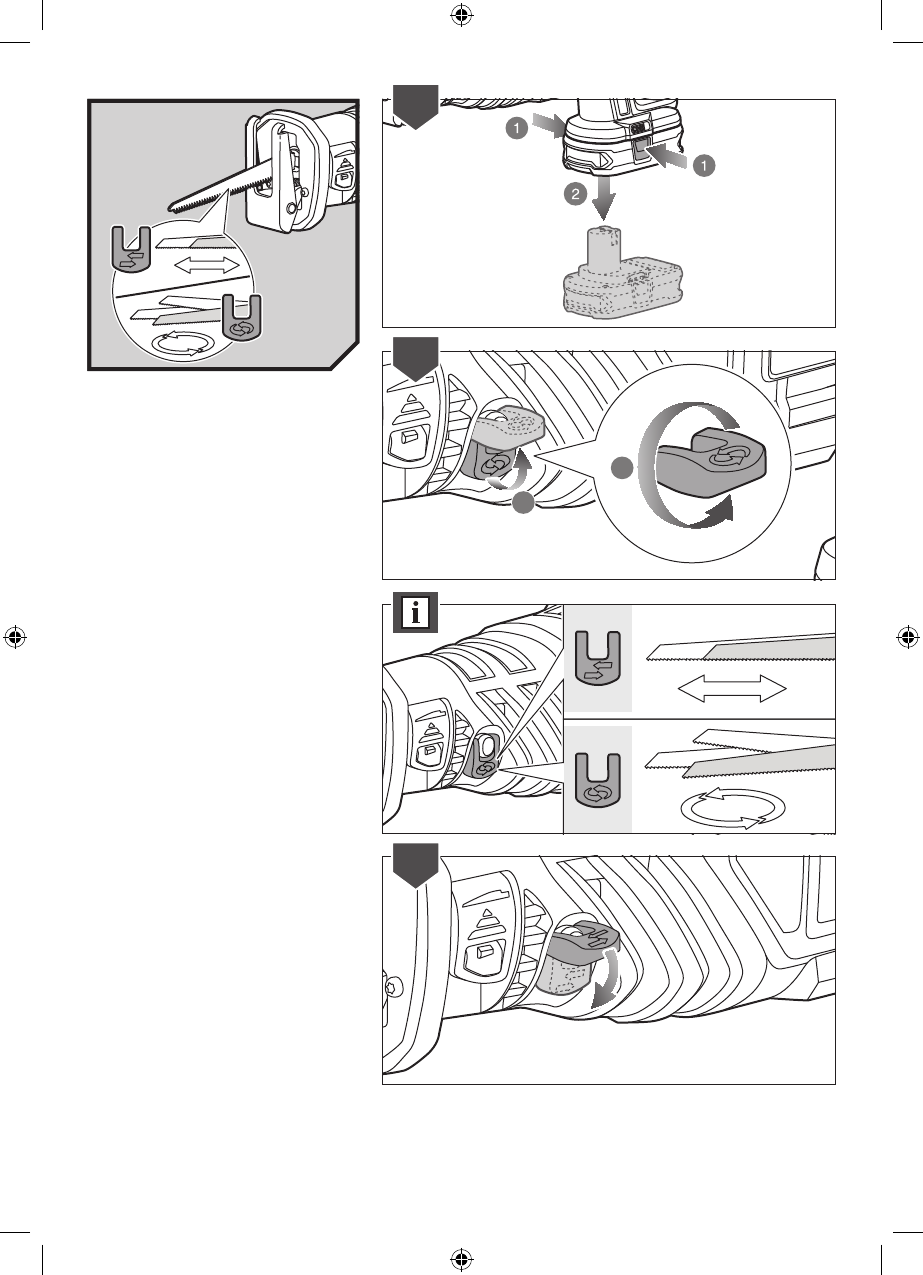 1
1
2
i