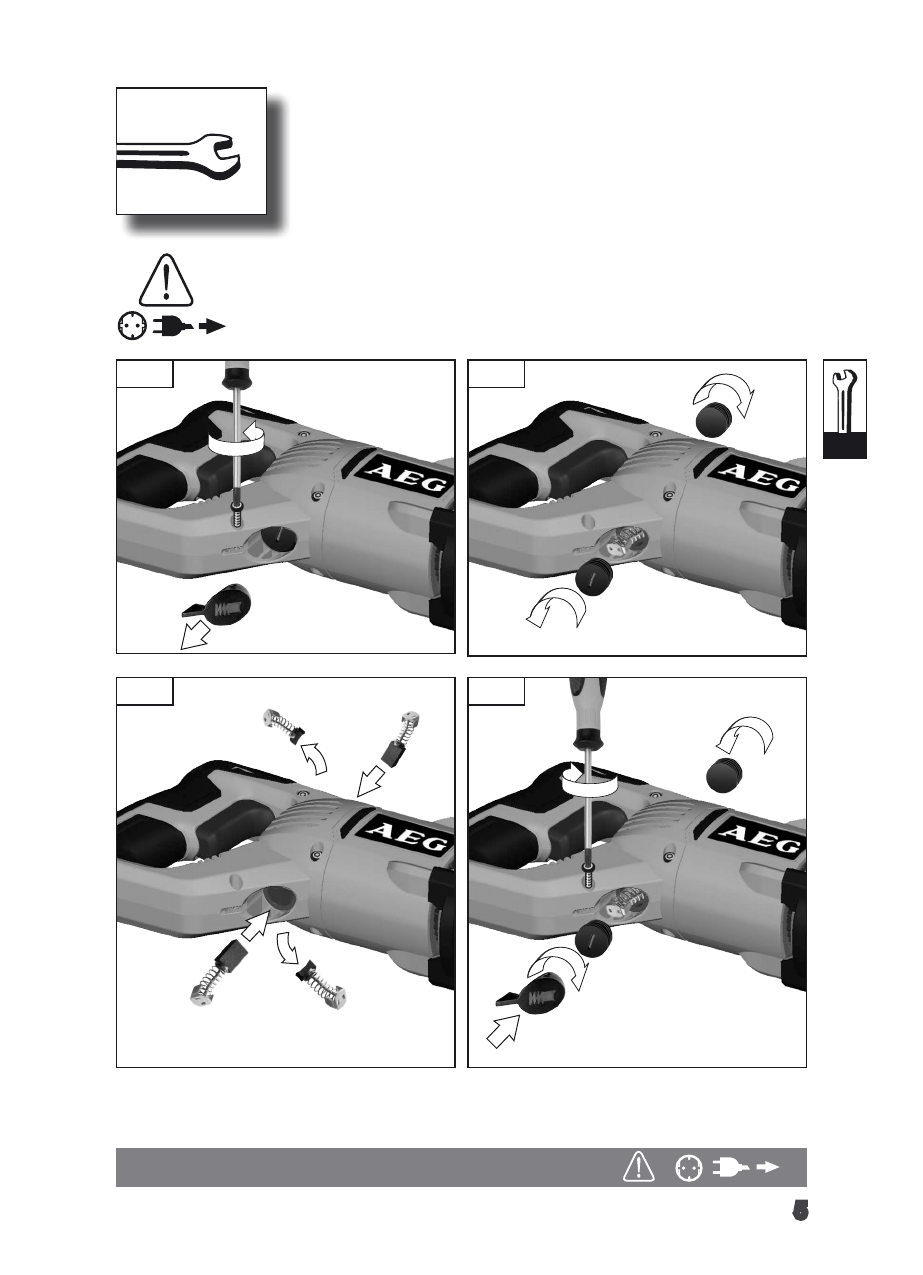 AEG

AEG

AEG

AEG

5