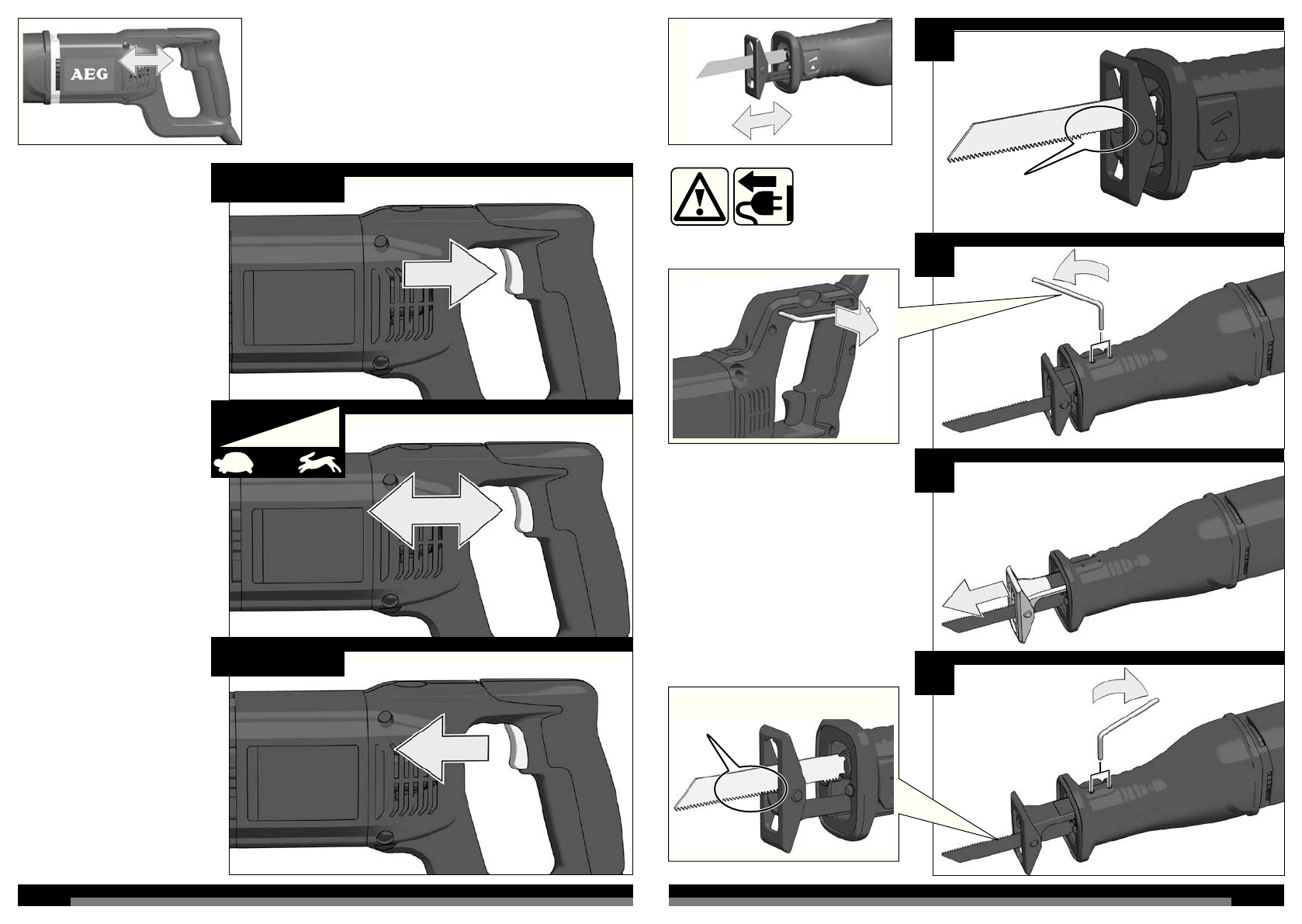 AEG