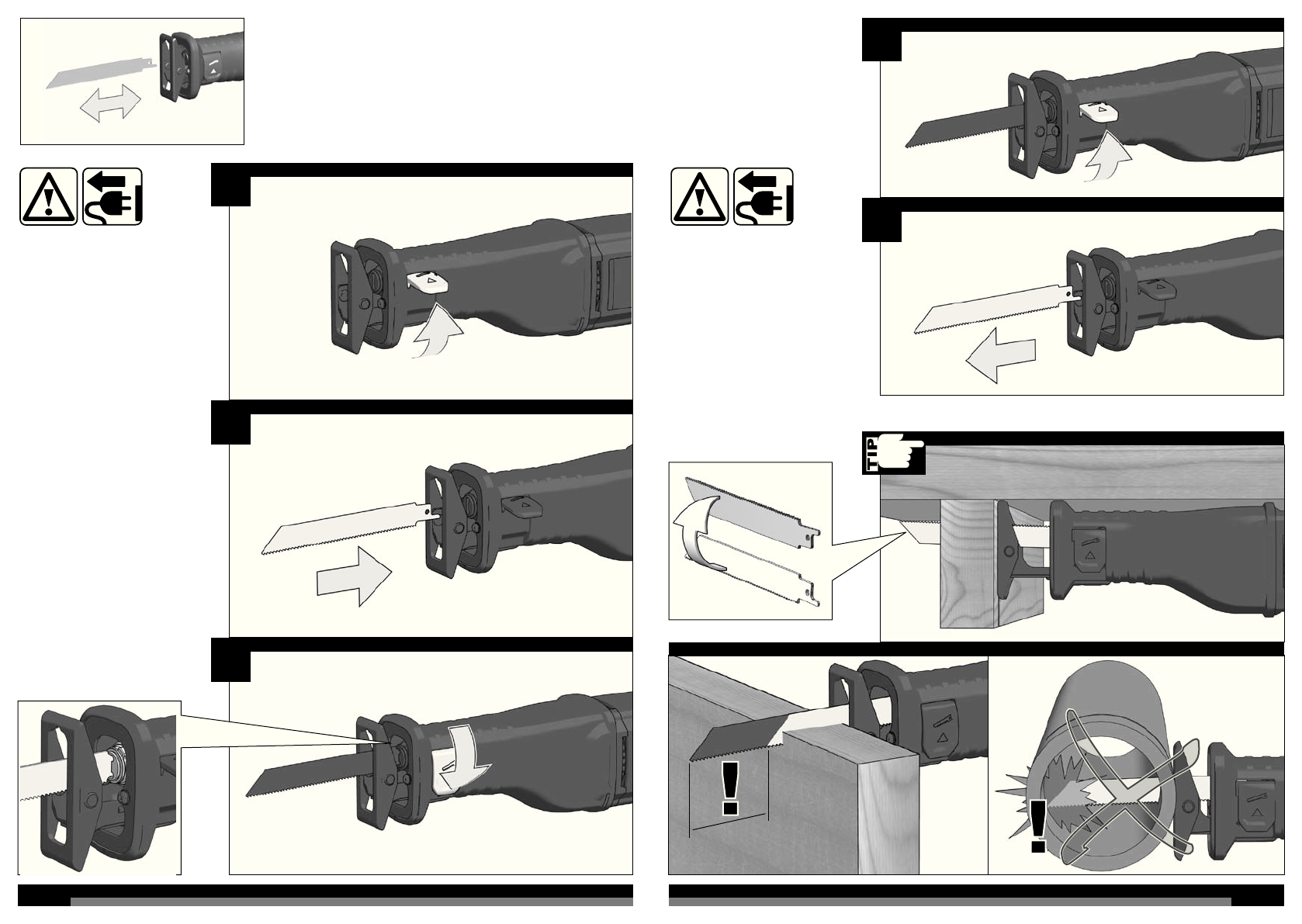 TIP