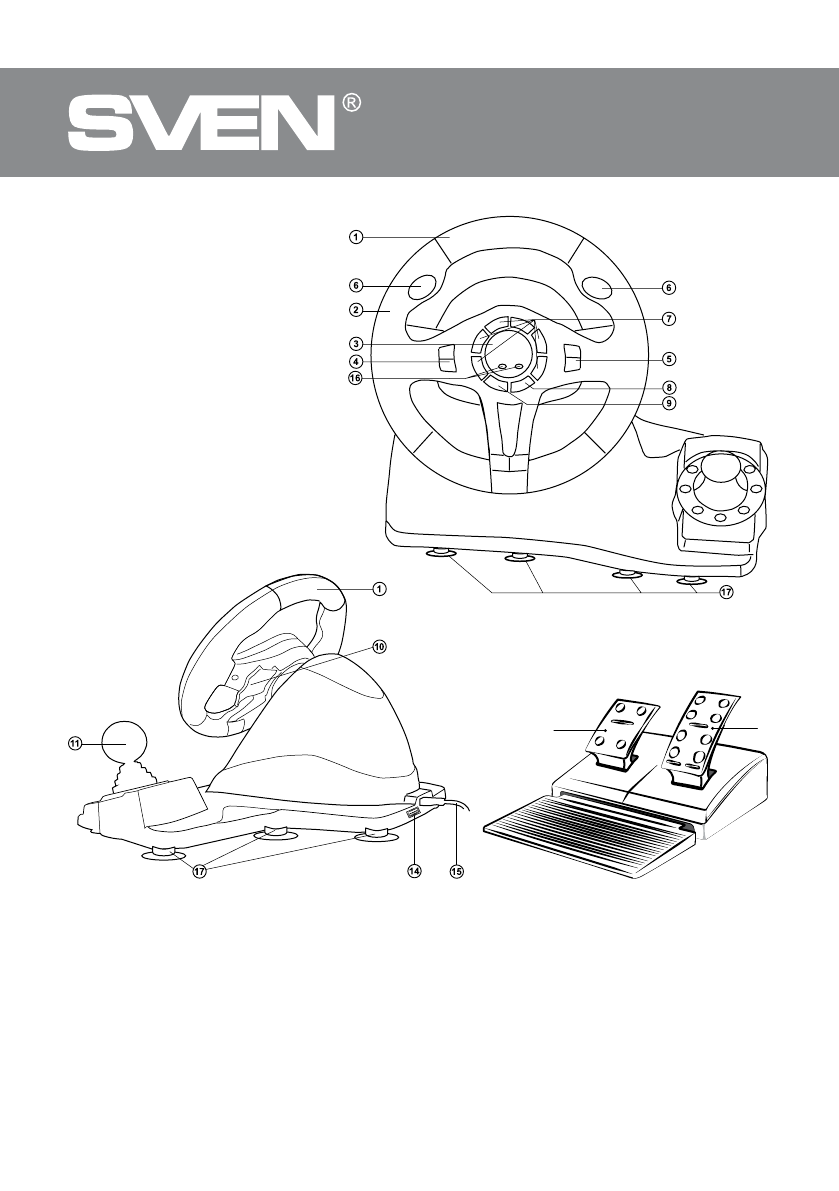 SVEN®

1
6
6
2
7
3
4
5
16
8
9
17

1
10
11
17
14
15