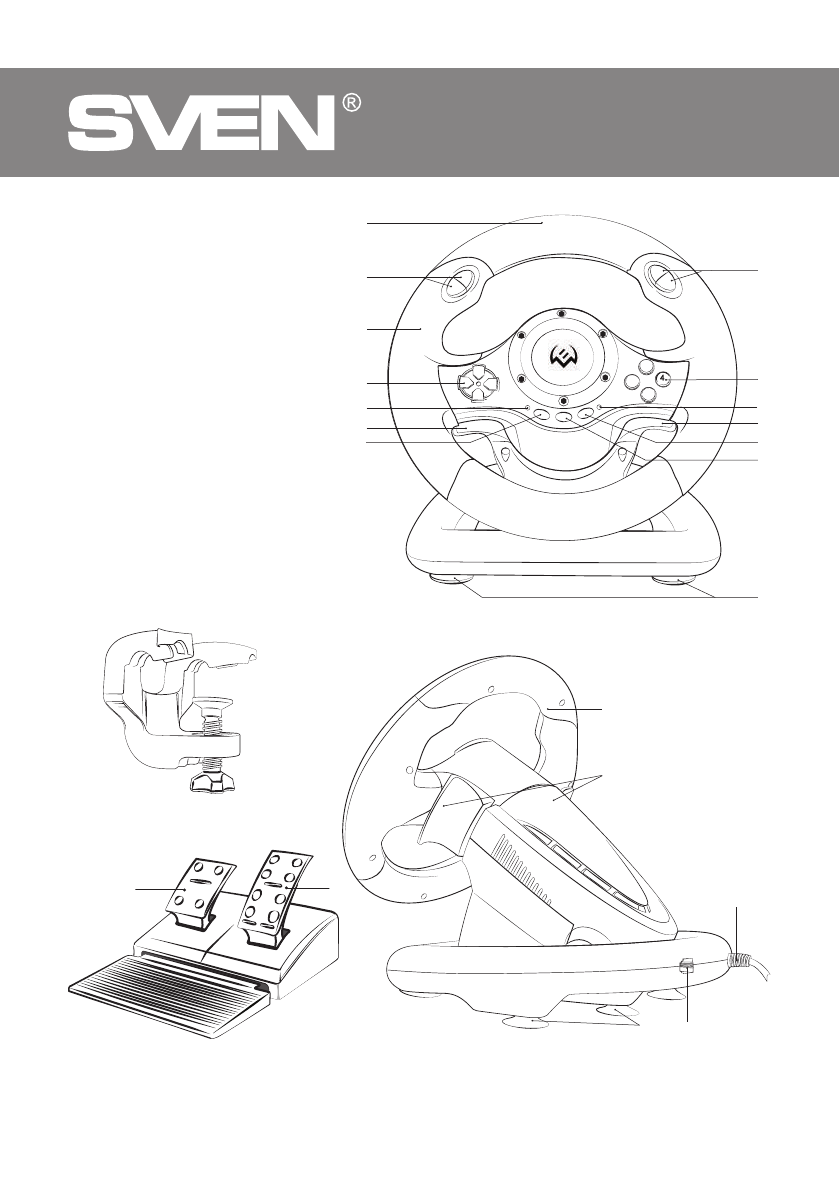 SVEN®

4