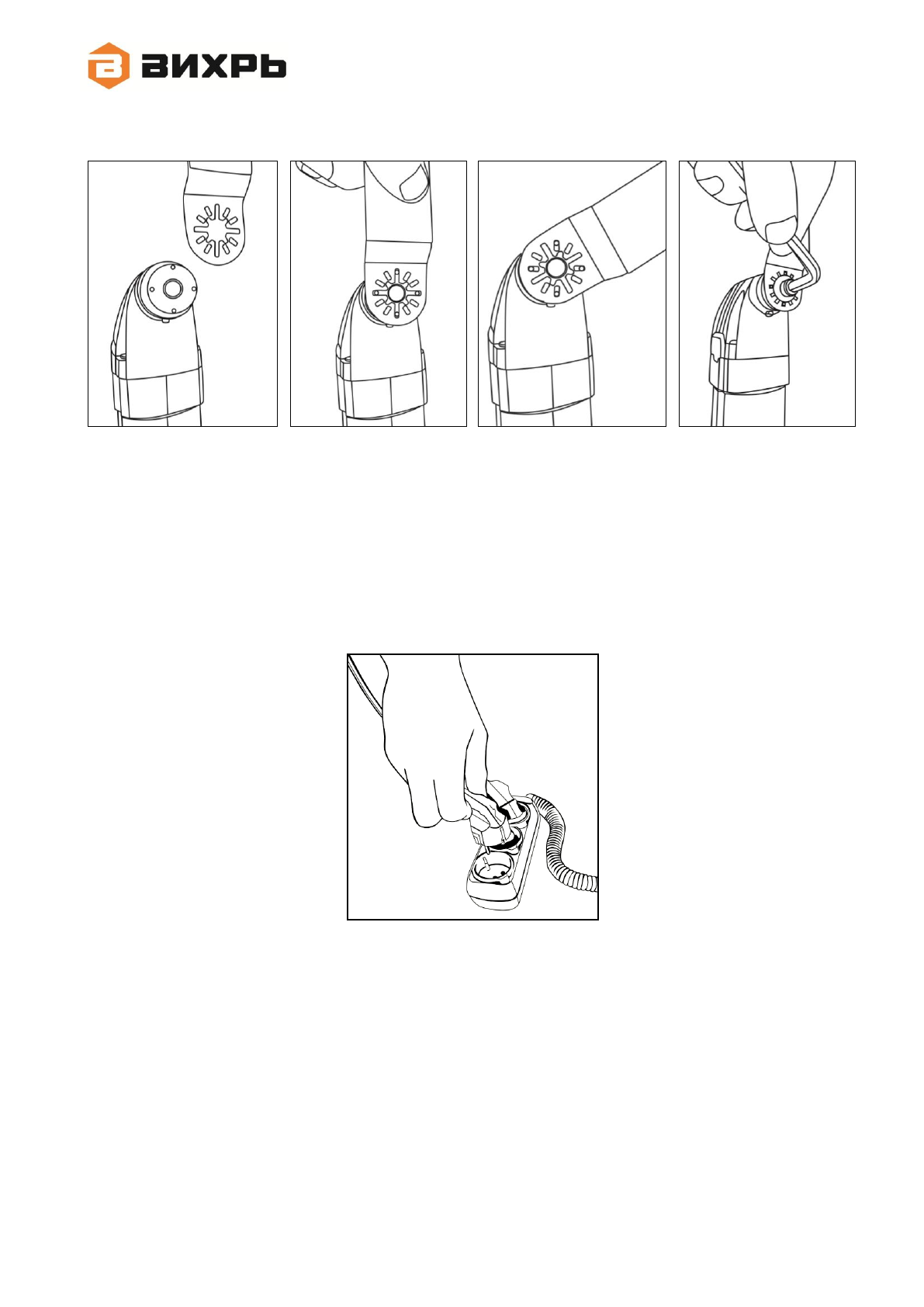 ВИХРЬ