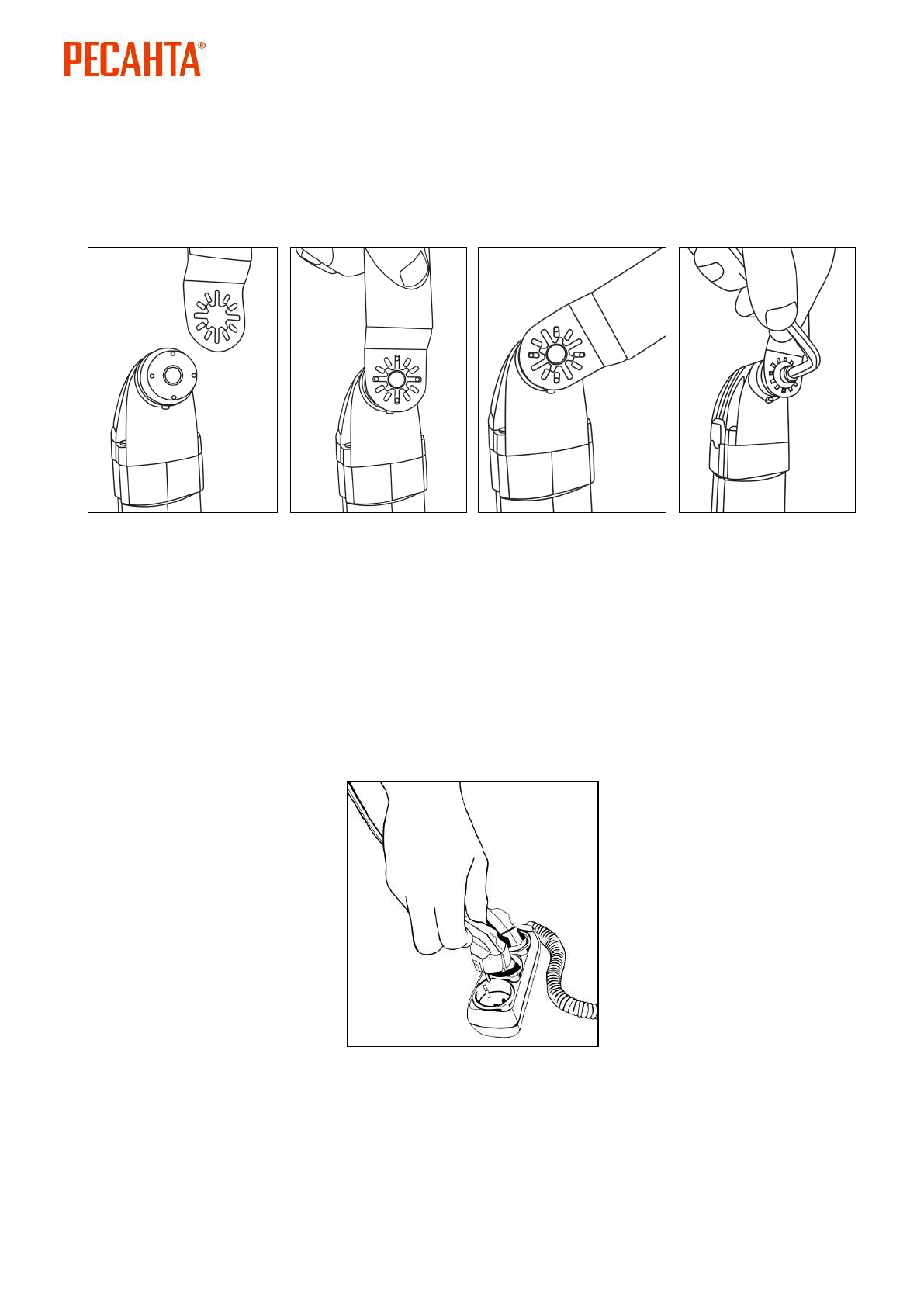 РЕСАНТА®