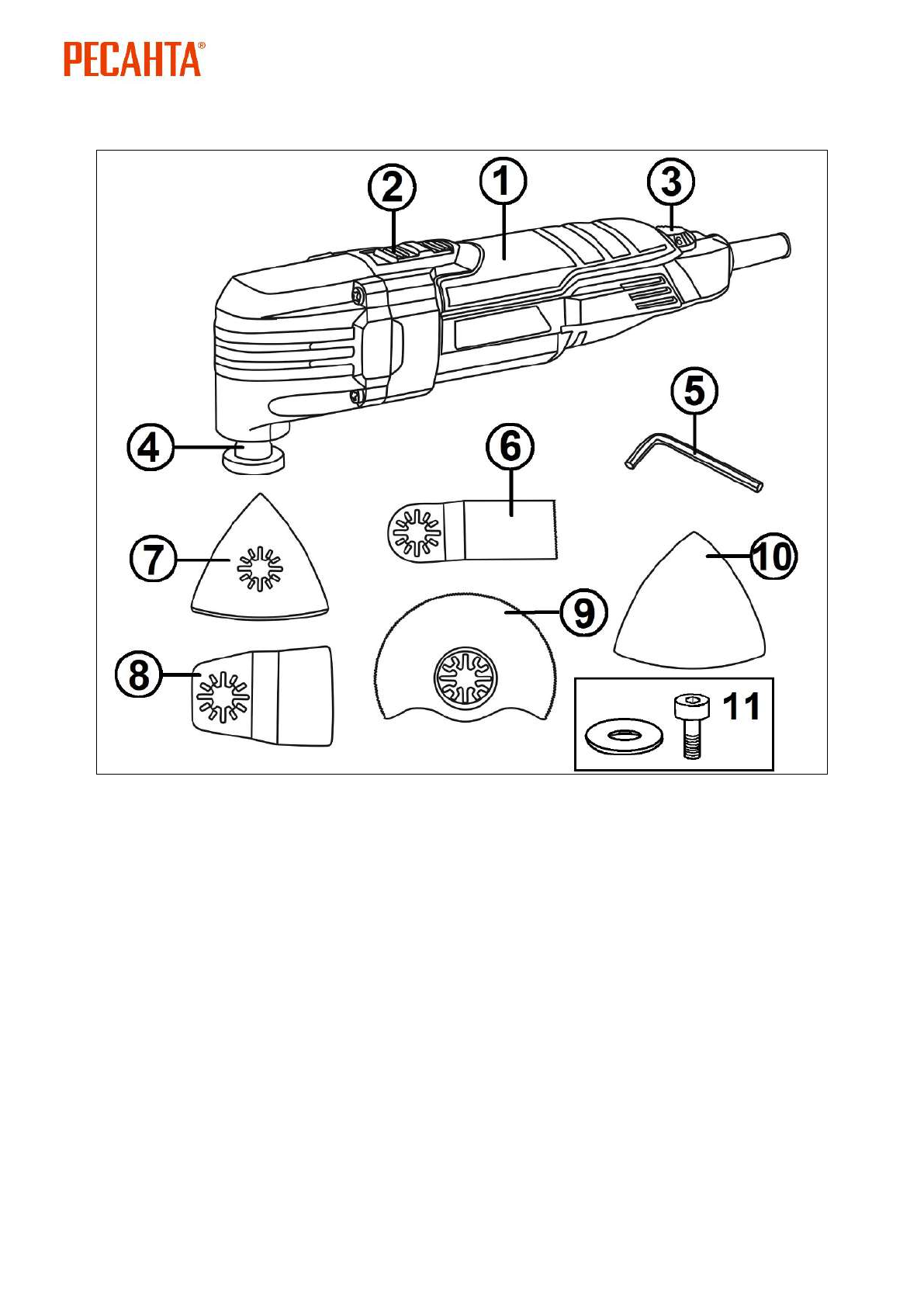 РЕСАНТА®

2
1
3
4
5
6
7
10
9
8
11