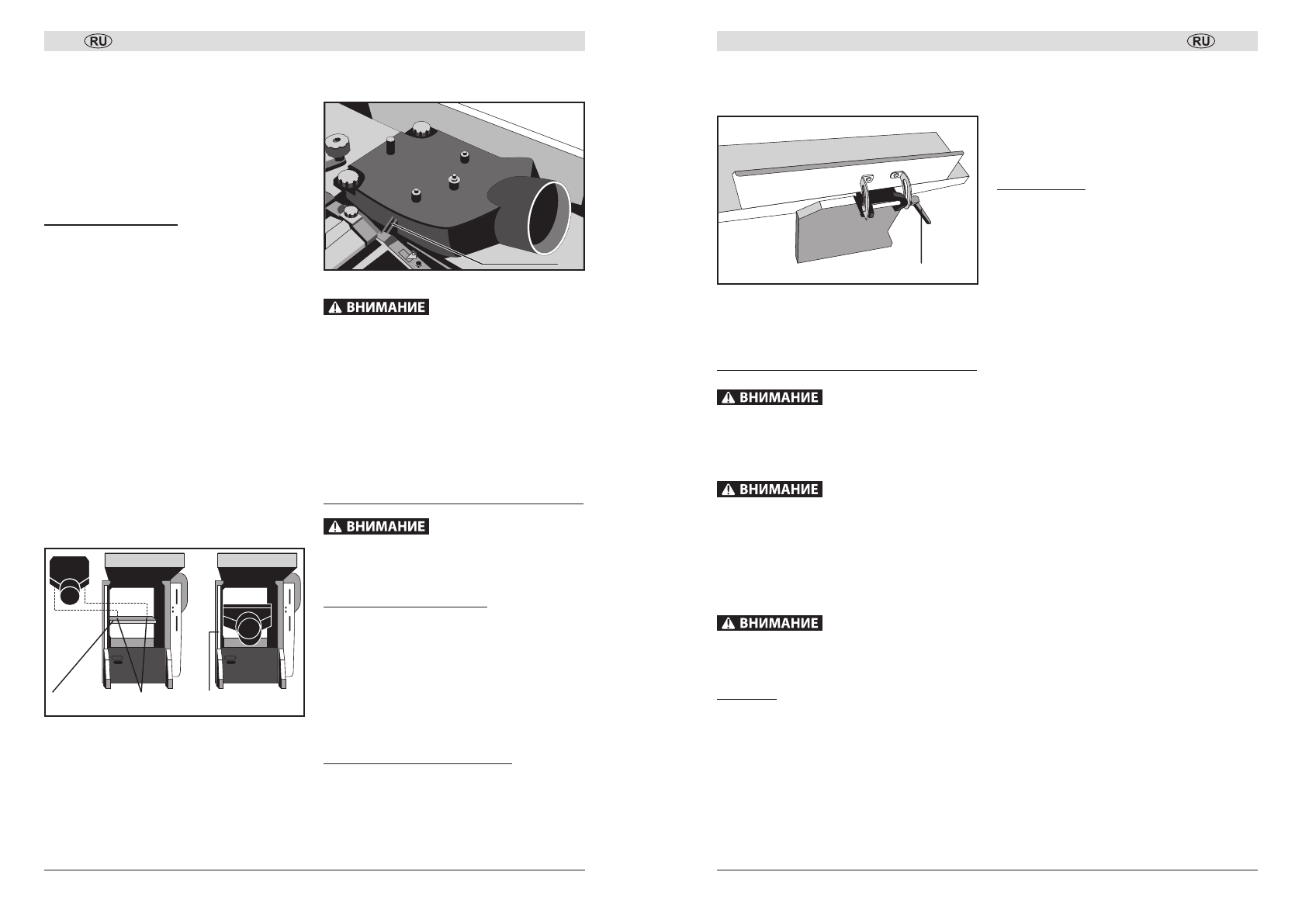 RU

ВНИМАНИЕ

ВНИМАНИЕ

RU

ВНИМАНИЕ

ВНИМАНИЕ

ВНИМАНИЕ