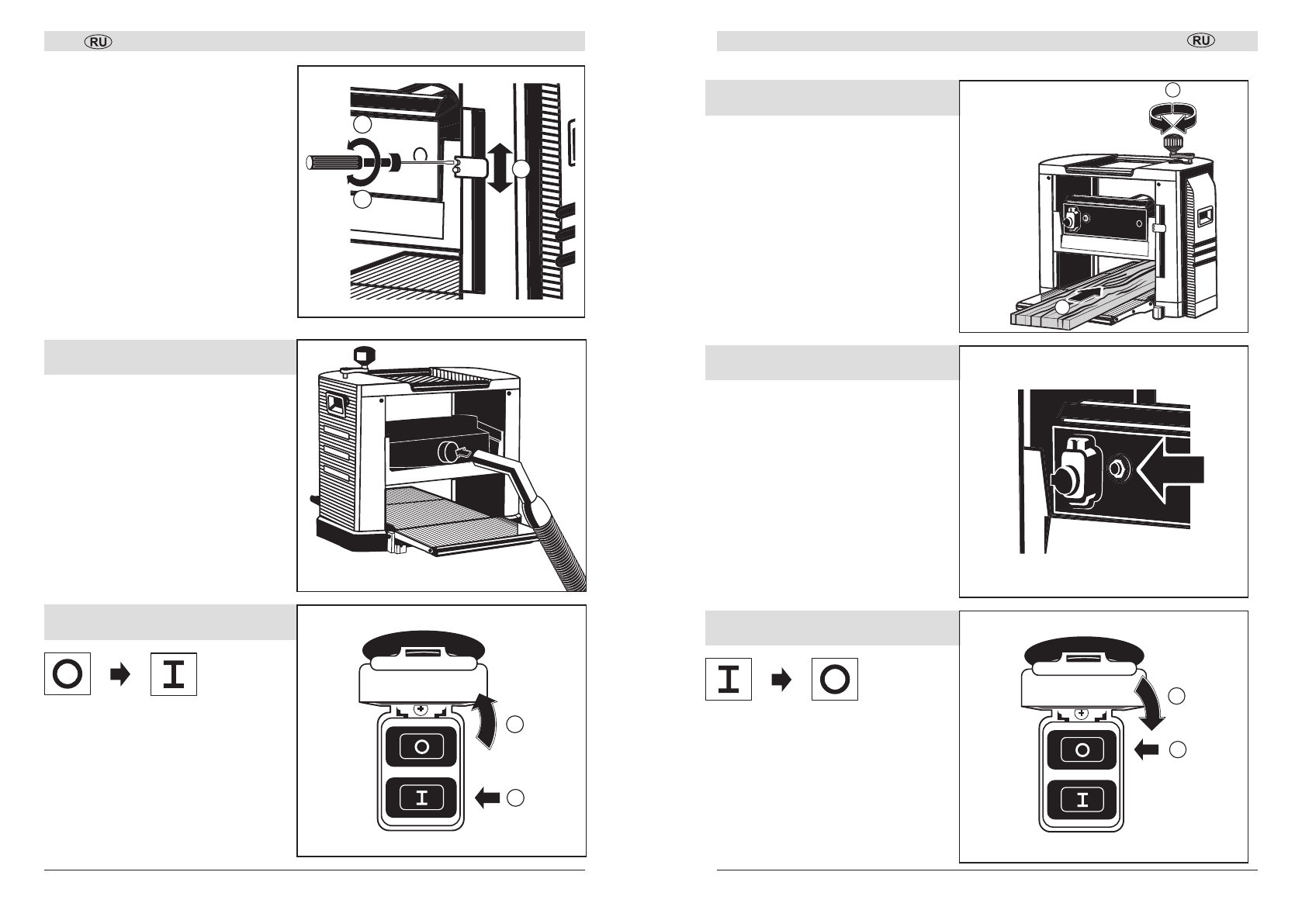 RU

O I

O

I

RU

I O

O

I