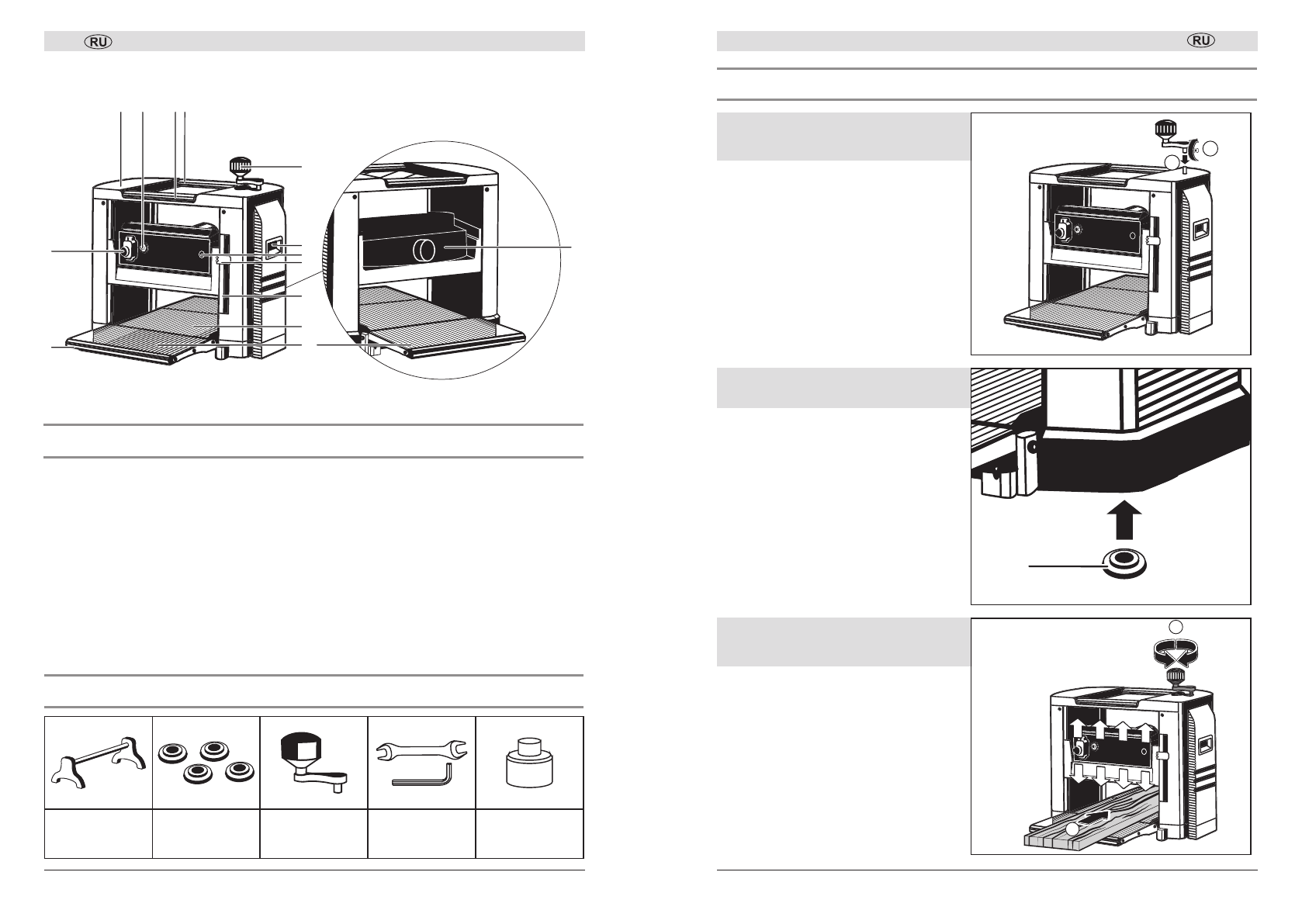 RU

RU