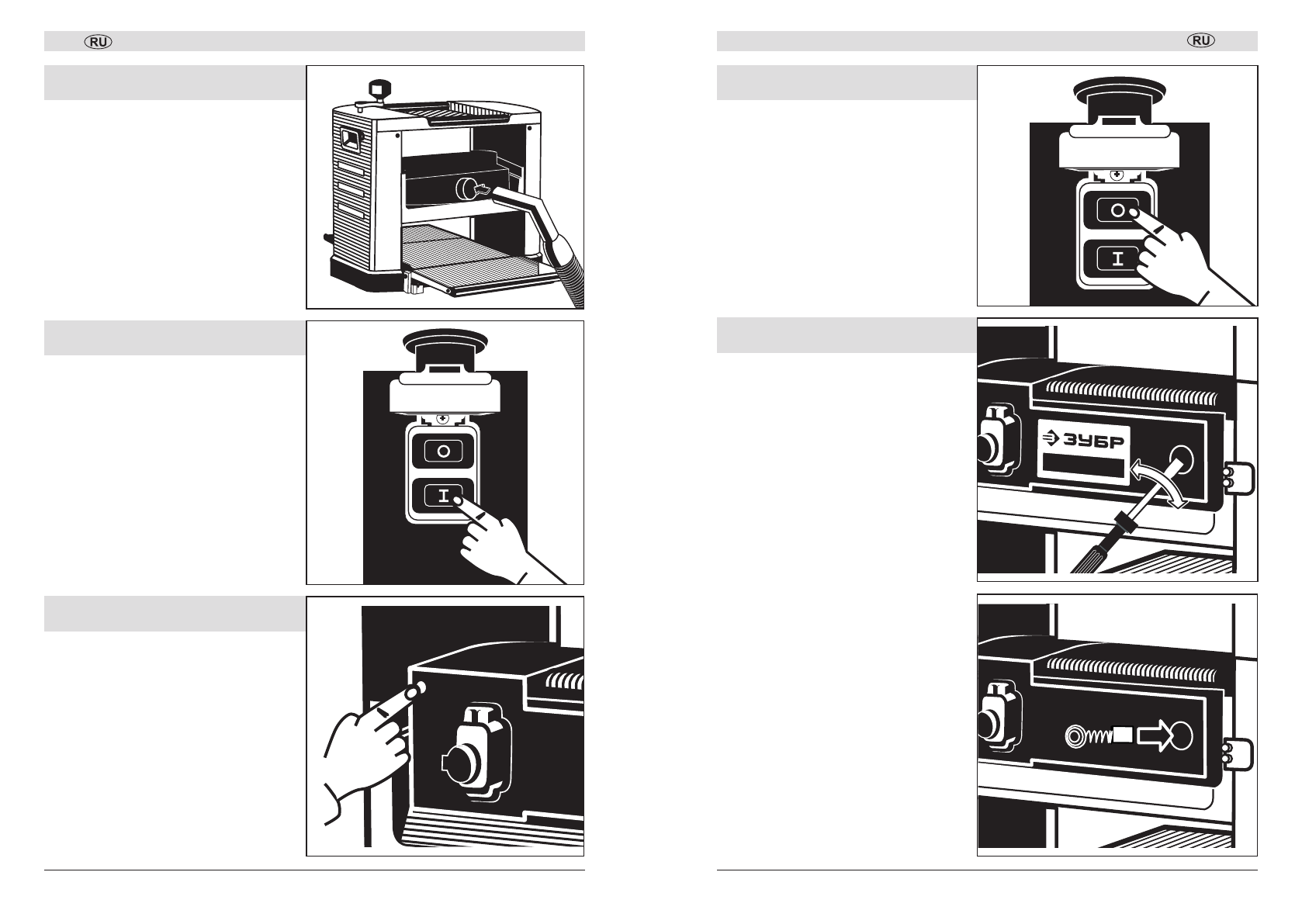 RU

O

I

RU

O

I

ЗУБР