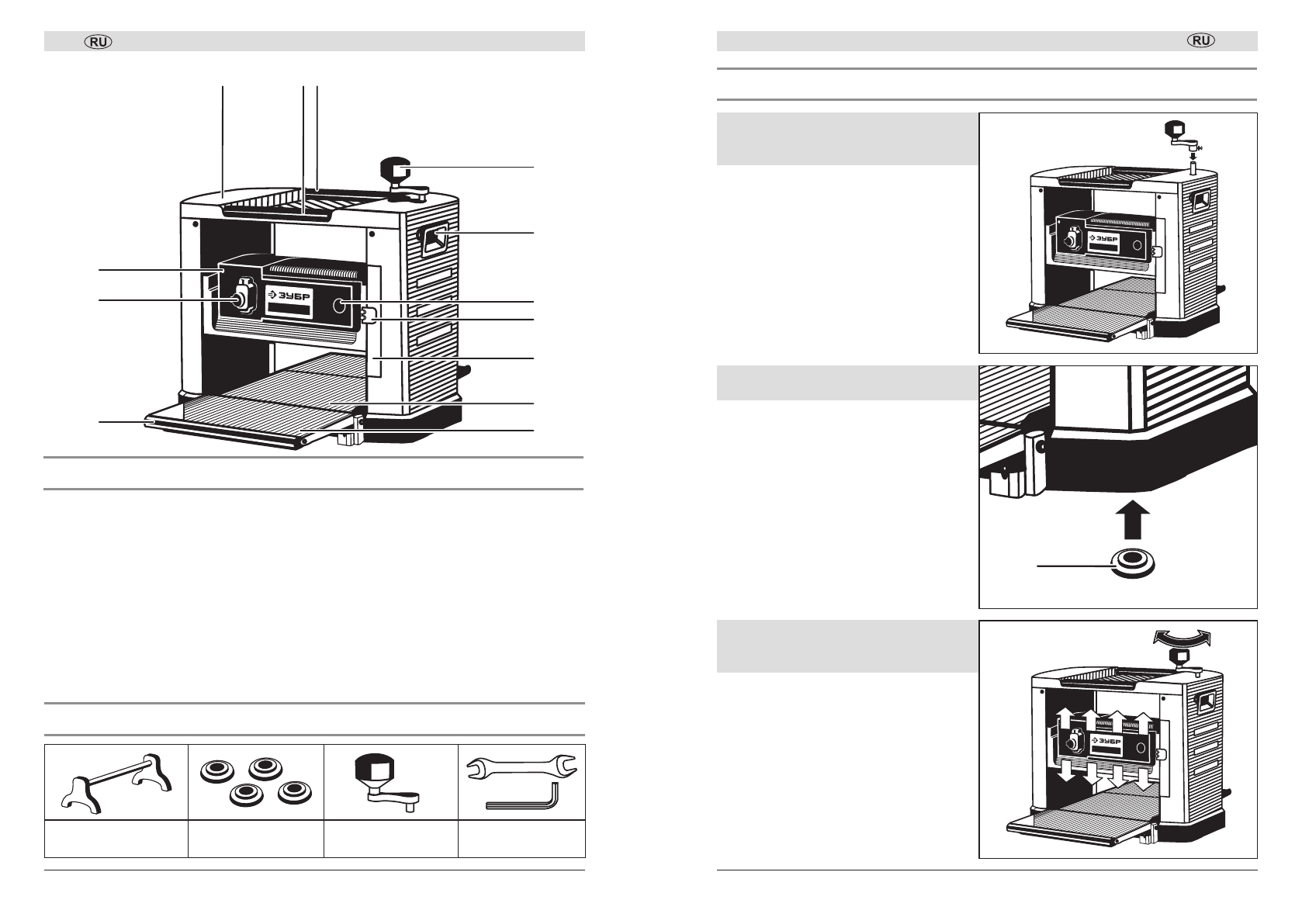 RU

ЗУБР

RU

ЗУБР

ЗУБР