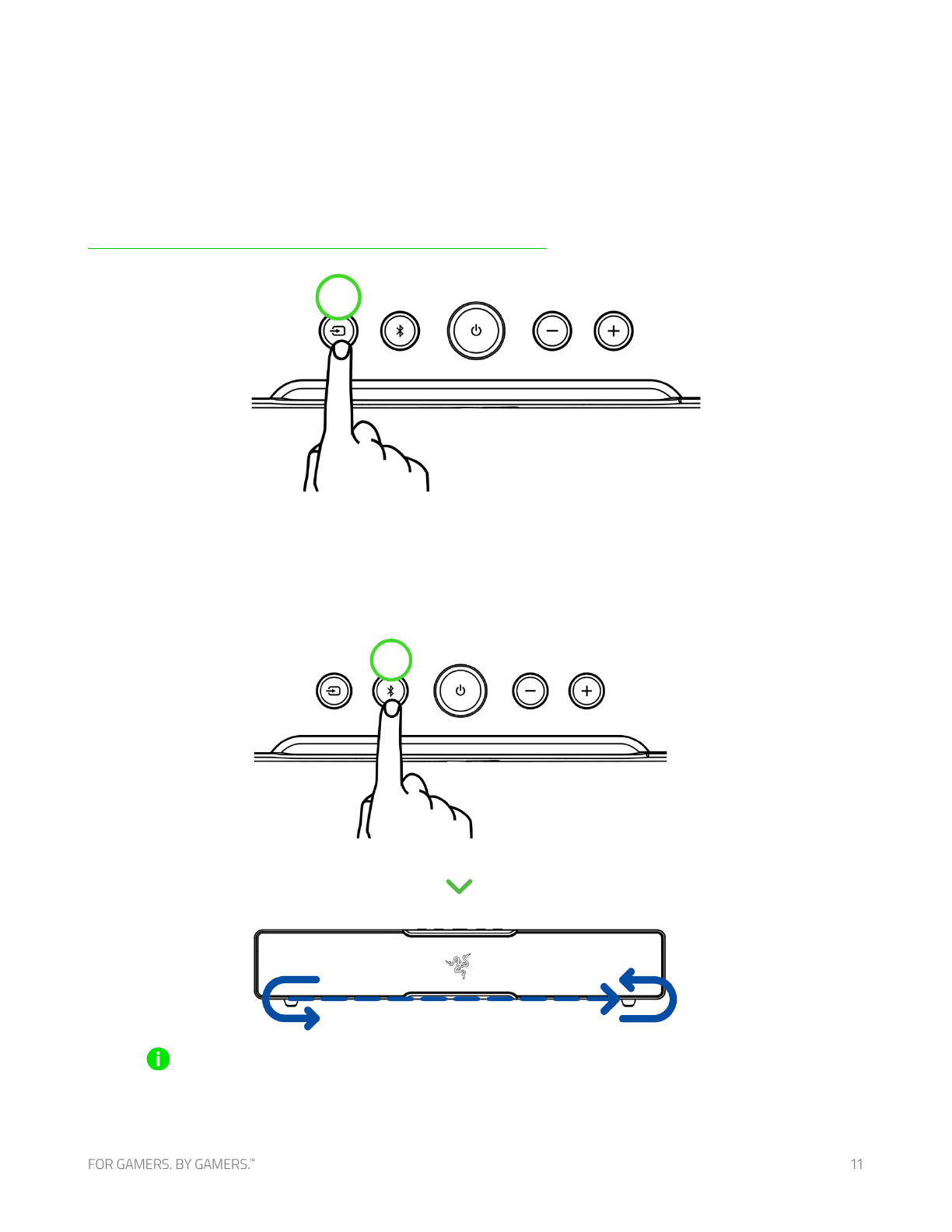 FOR GAMERS. BY GAMERS.™

11