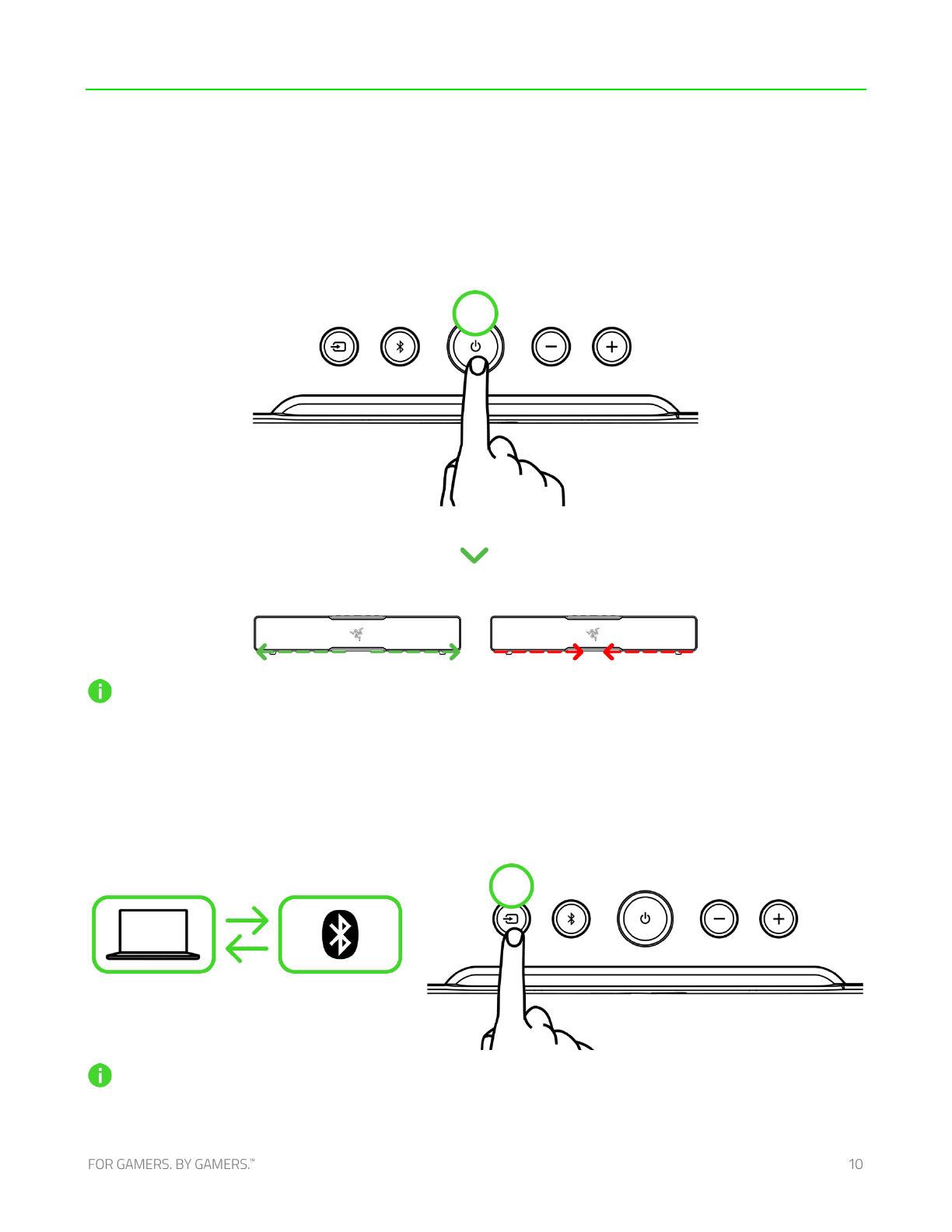 FOR GAMERS. BY GAMERS.™

10