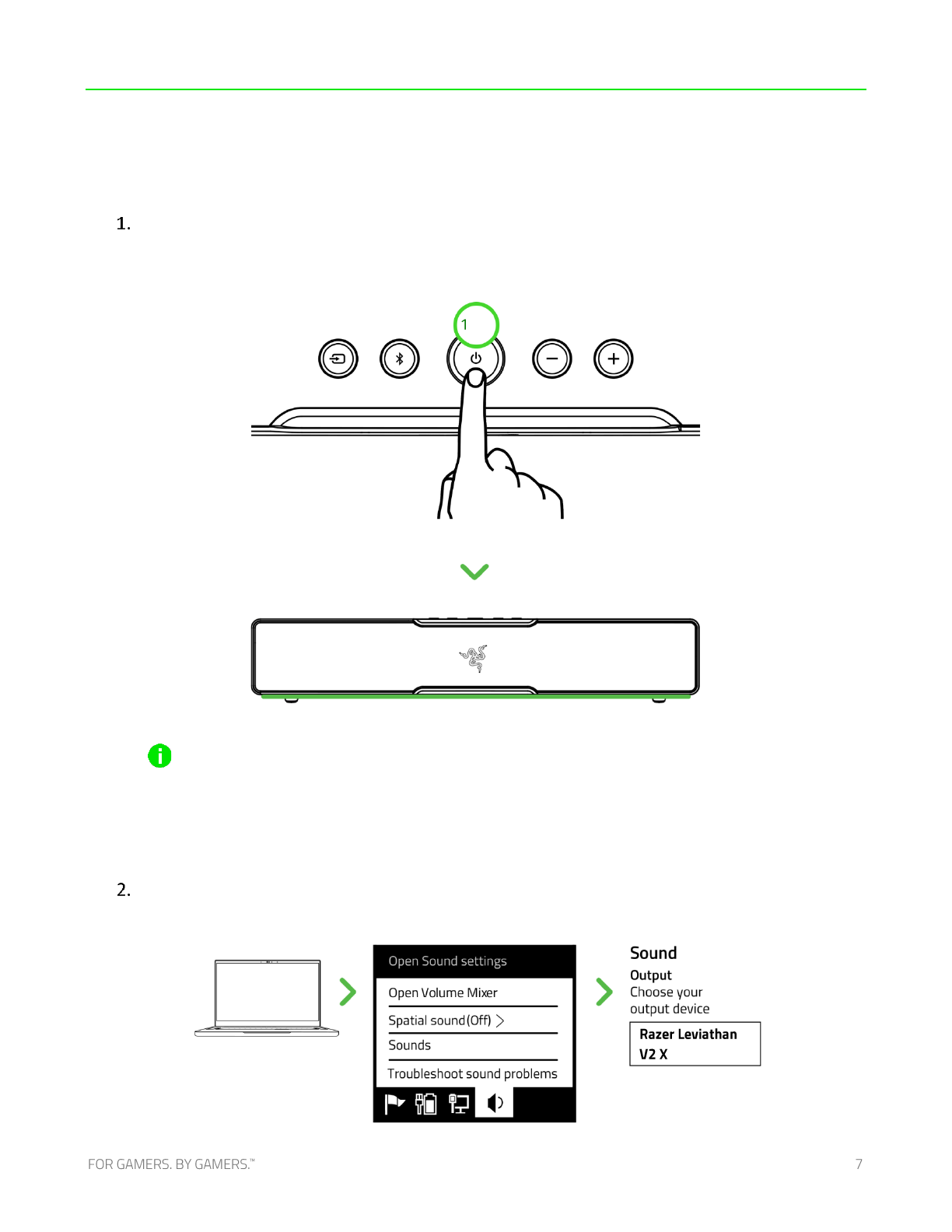 1.

1

2.

Open Sound settings

Open Volume Mixer

Spatial sound (Off) >

Sounds

Troubleshoot sound problems

Sound

Output

Choose your output device

Razer Leviathan V2 X

FOR GAMERS. BY GAMERS.™

7