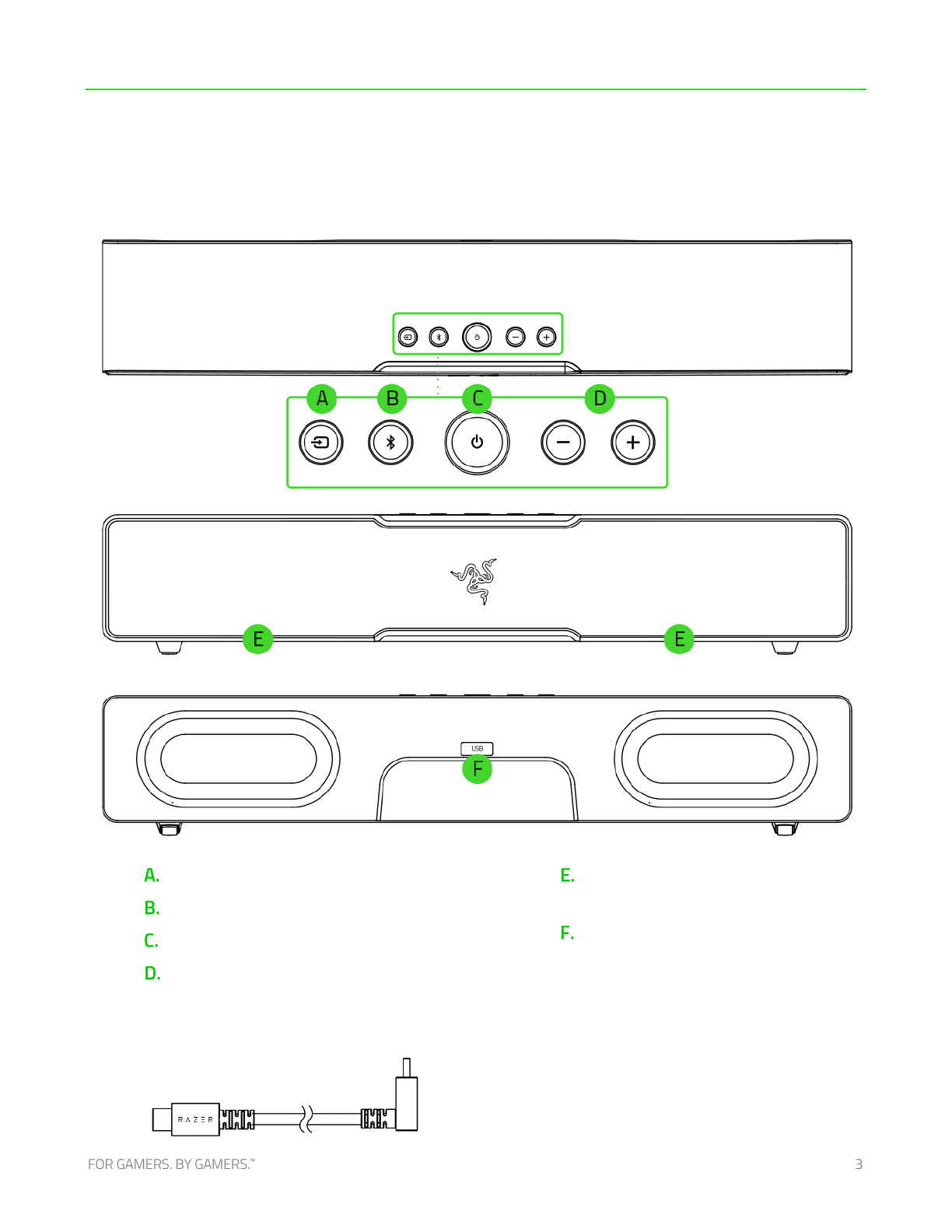 A

B

C

D

E

E

USB

F

A.

B.

C.

D.

E.

F.

RAZER

FOR GAMERS. BY GAMERS.™

3