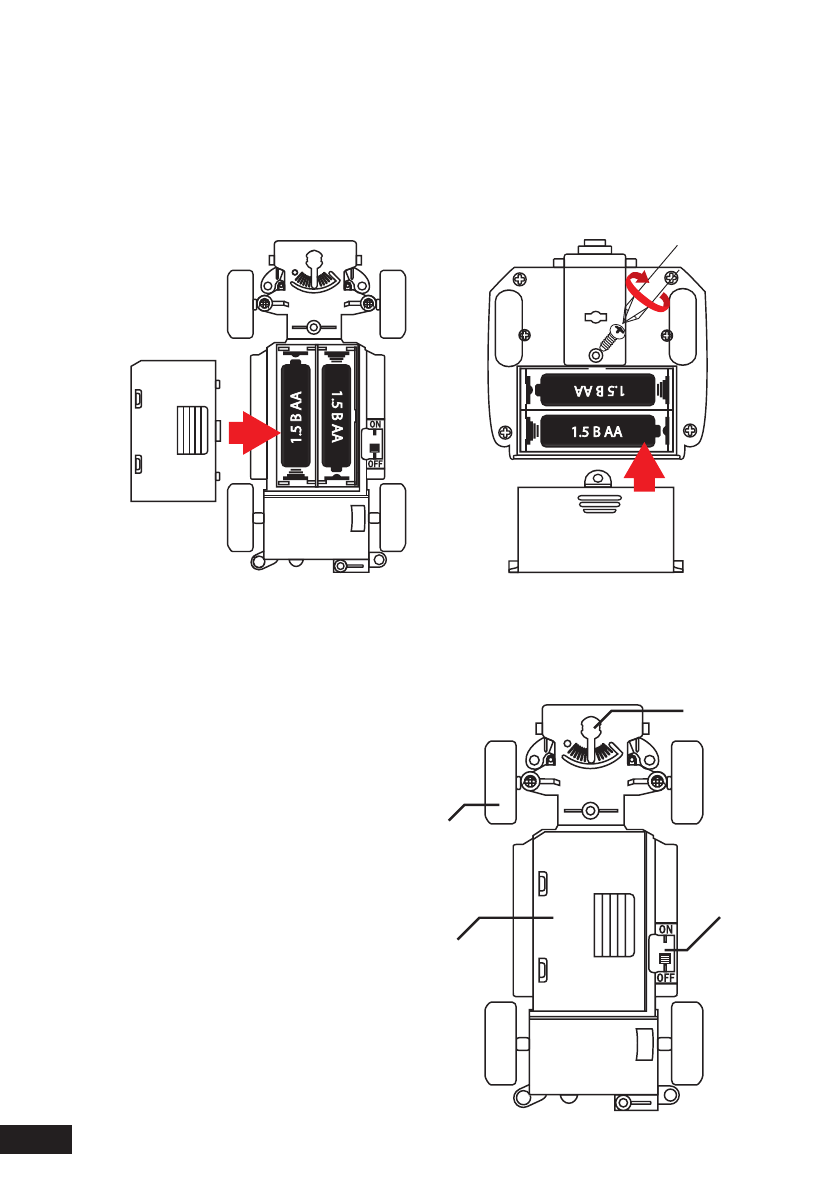 1.5 B AA
1.5 B AA
ON
OFF

1.5 B AA
1.5 B AA

ON
OFF