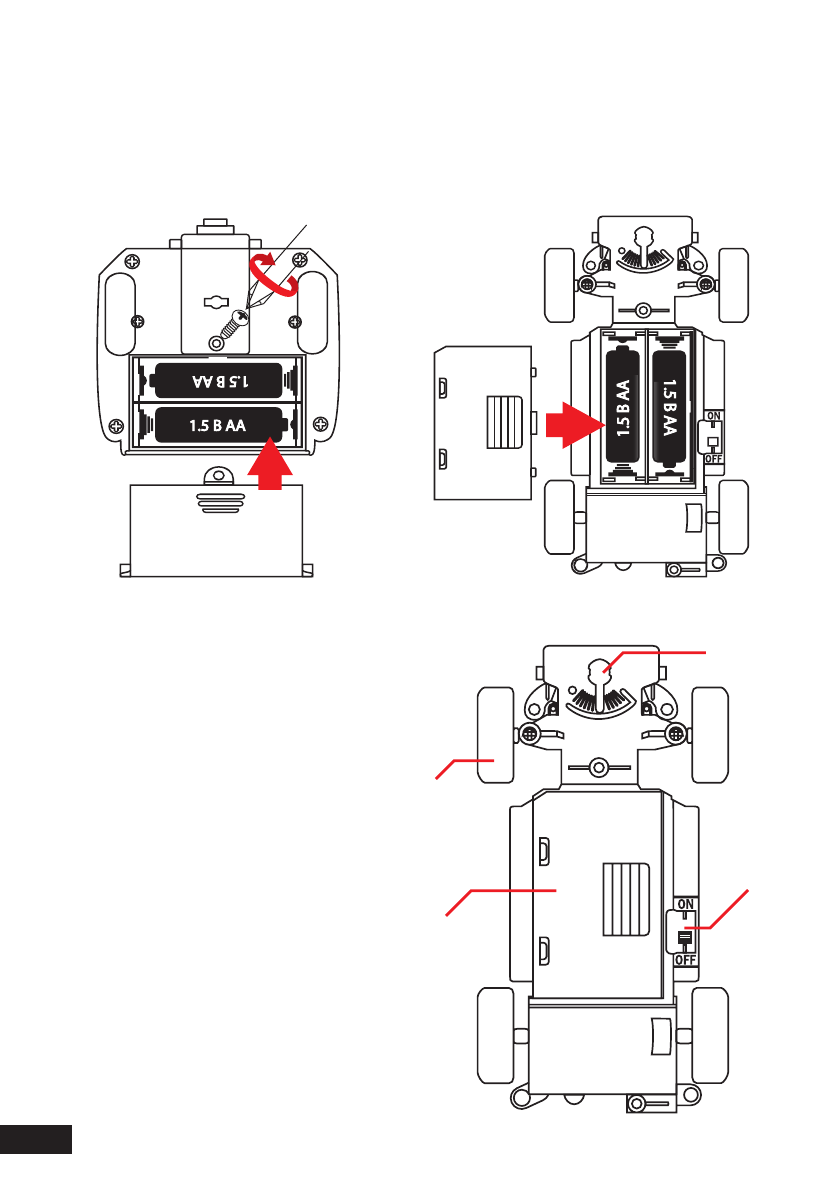 1.5 B AA

1.5 B AA

1.5 B AA

1.5 B AA

ON

OFF

ON

OFF