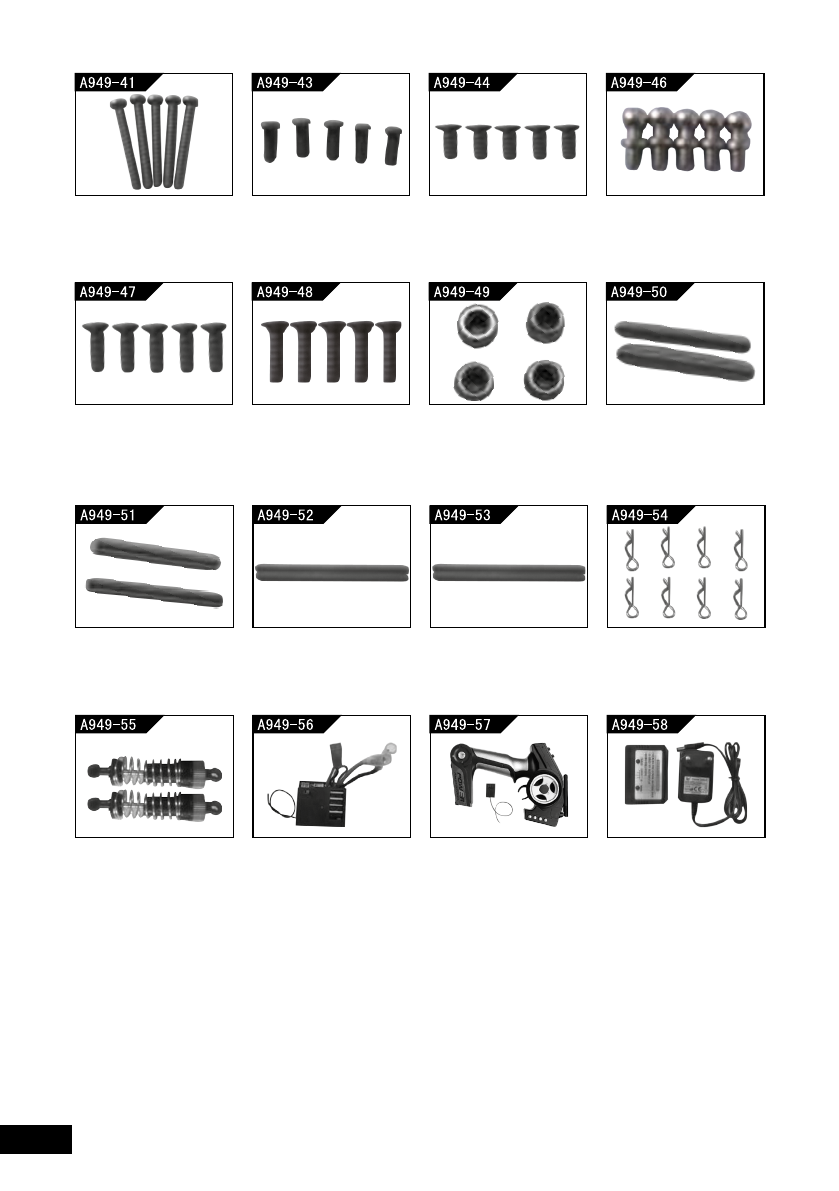 A949-41

A949-43

A949-44

A949-46

A949-47

A949-48

A949-49

A949-50

A949-51

A949-52

A949-53

A949-54

A949-55

A949-56

A949-57

A949-58