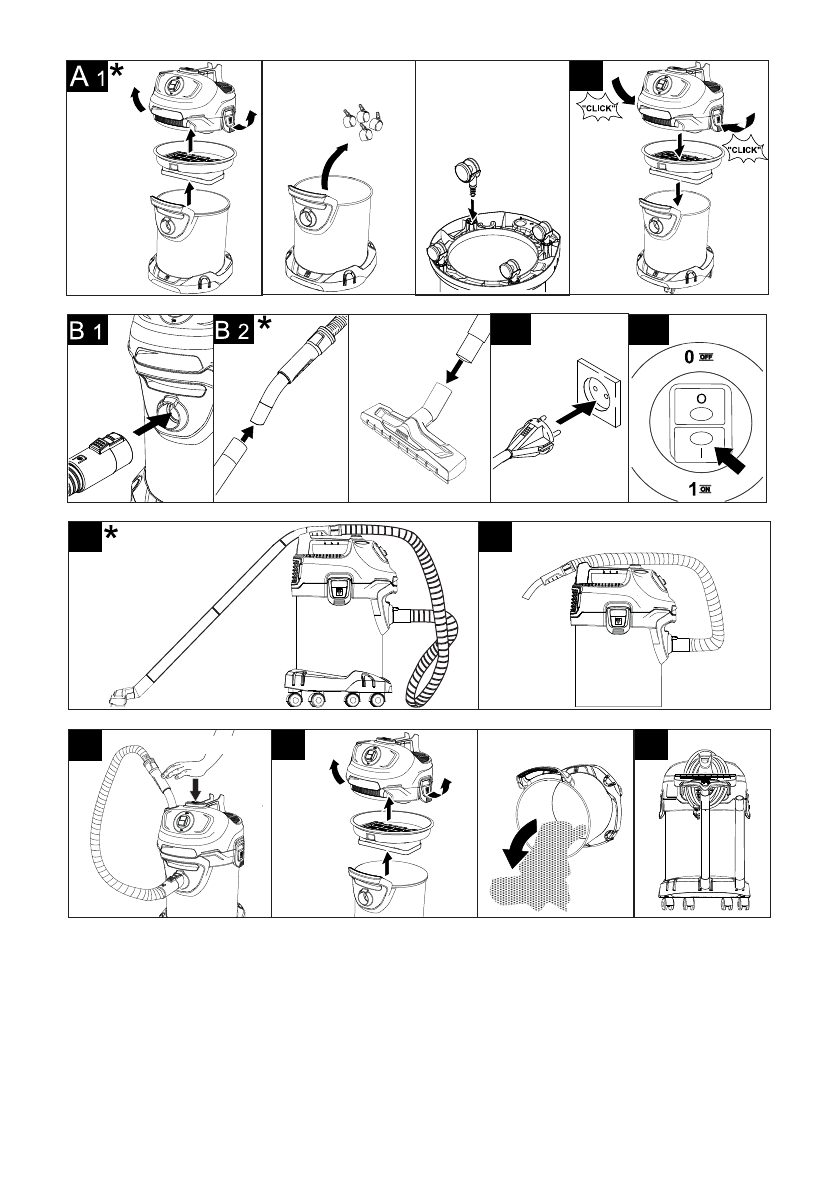 A 1 *

"CLICK"

"CLICK"

B 1

B 2 *

0 OFF

O

I

1 ON

*