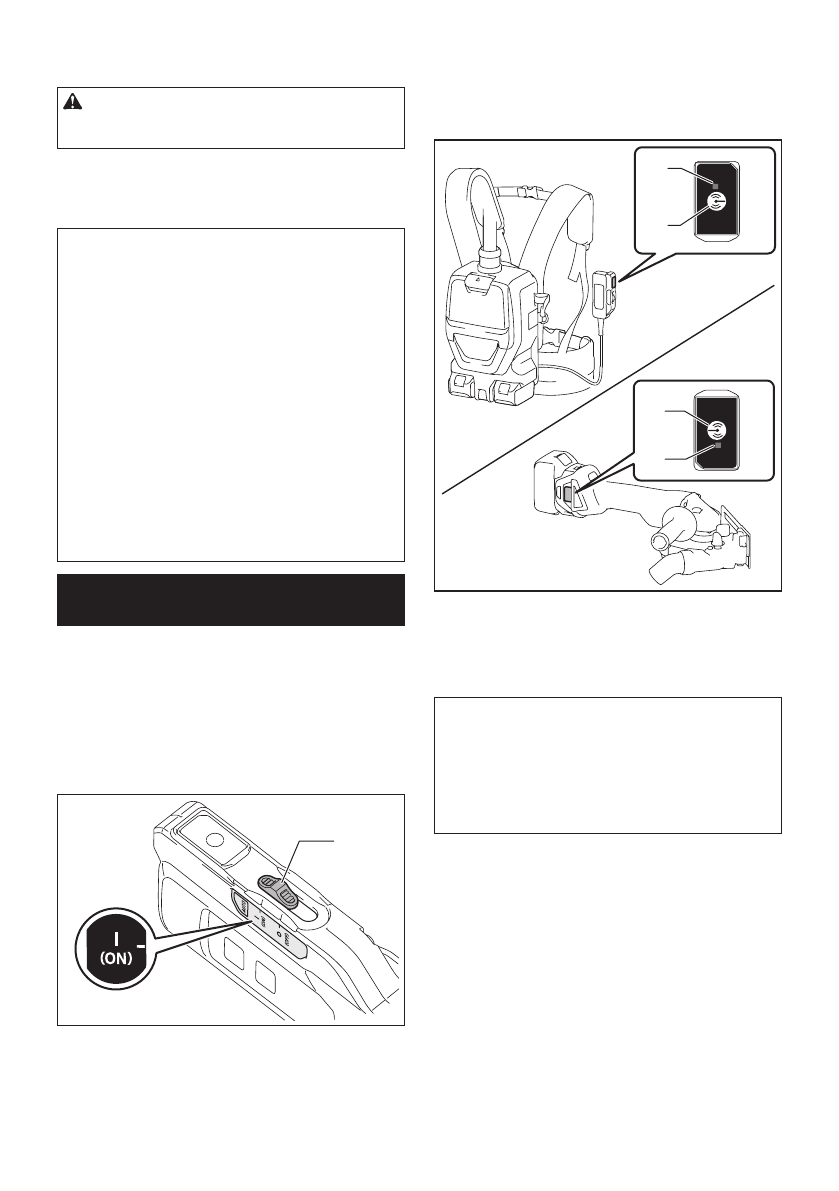 I
(ON)