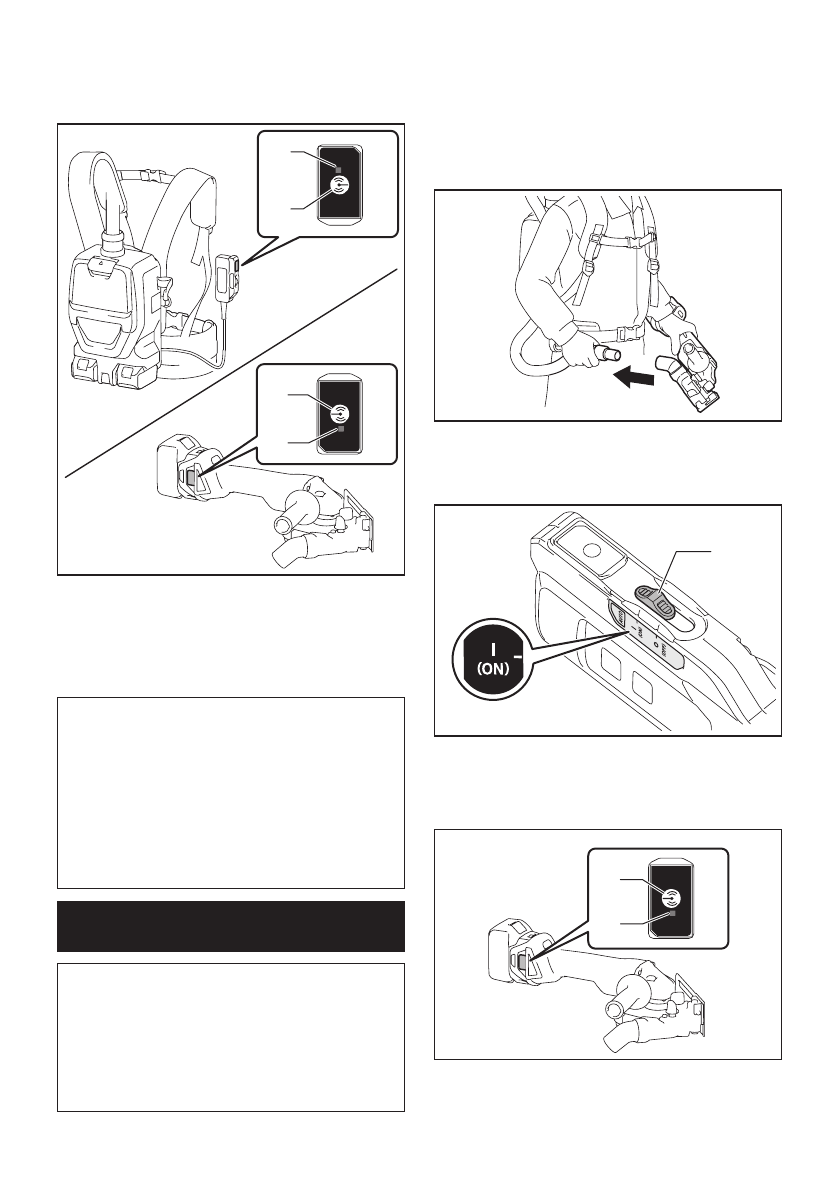 I
(ON)