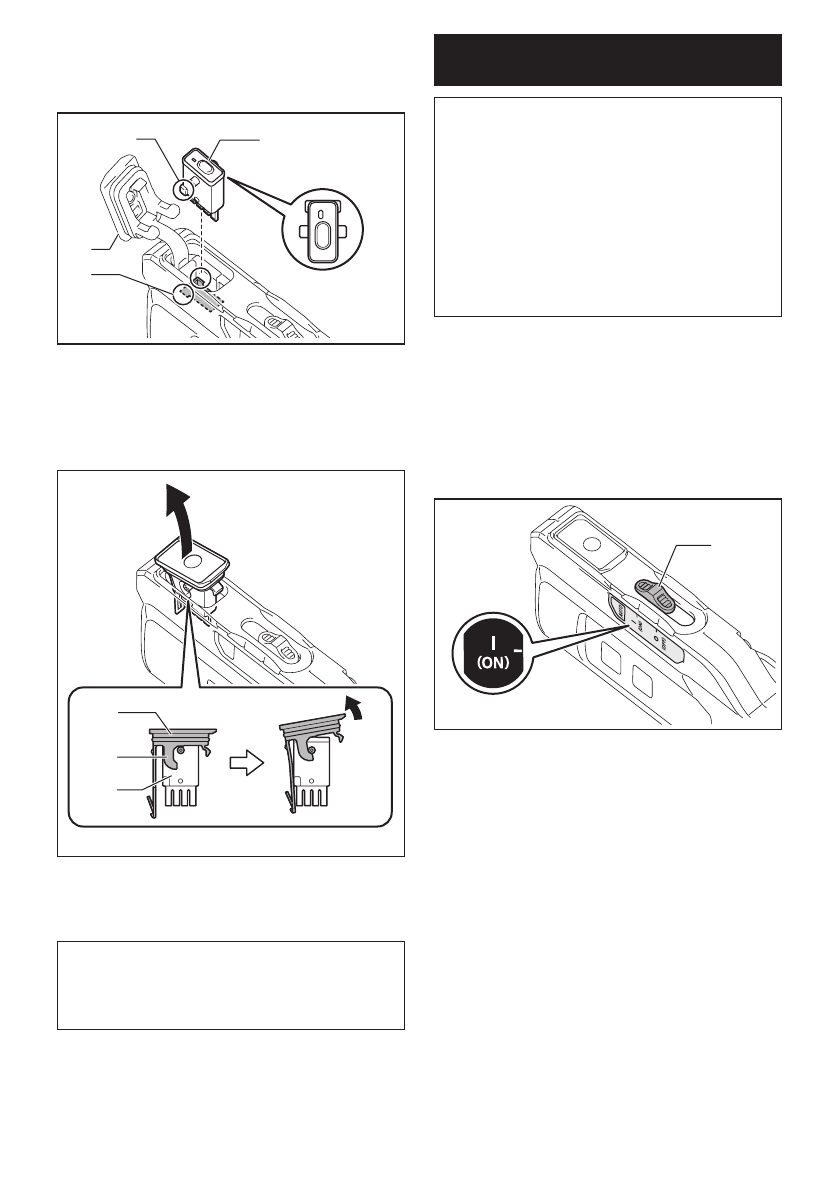 I
(ON)