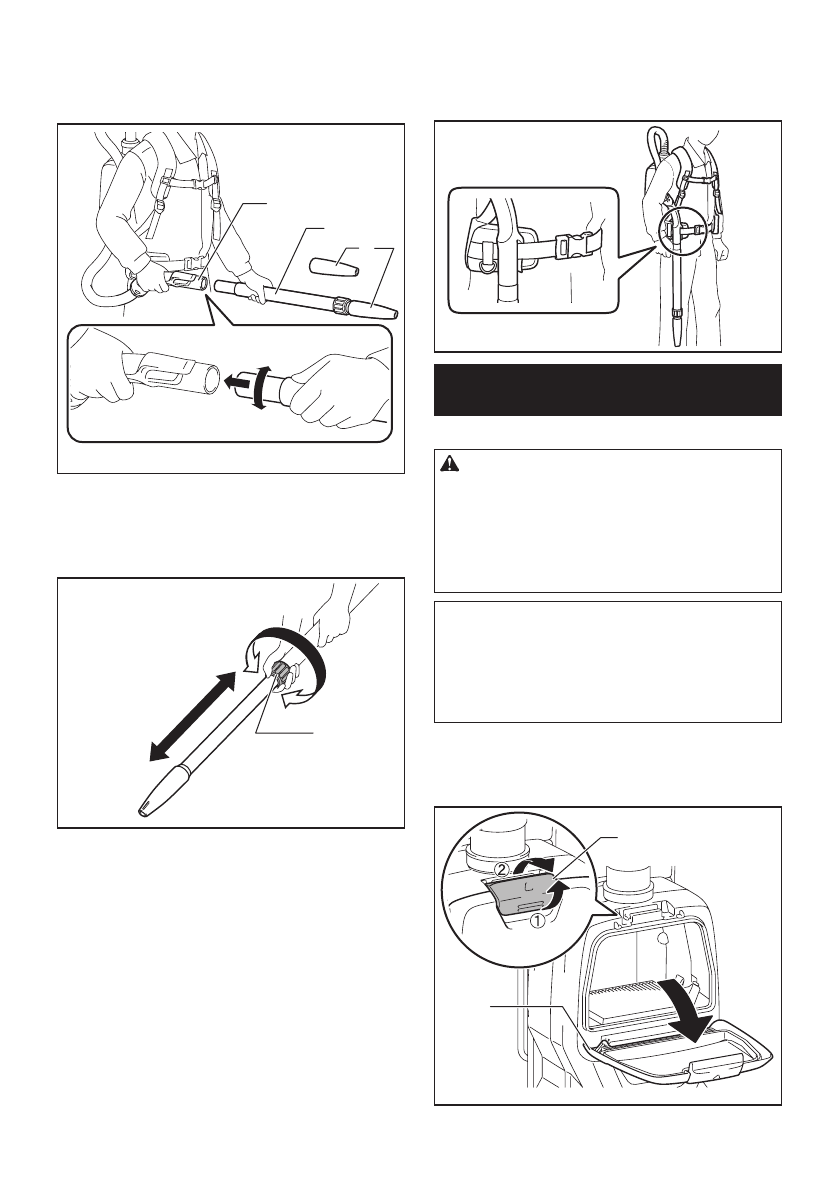 ②
①