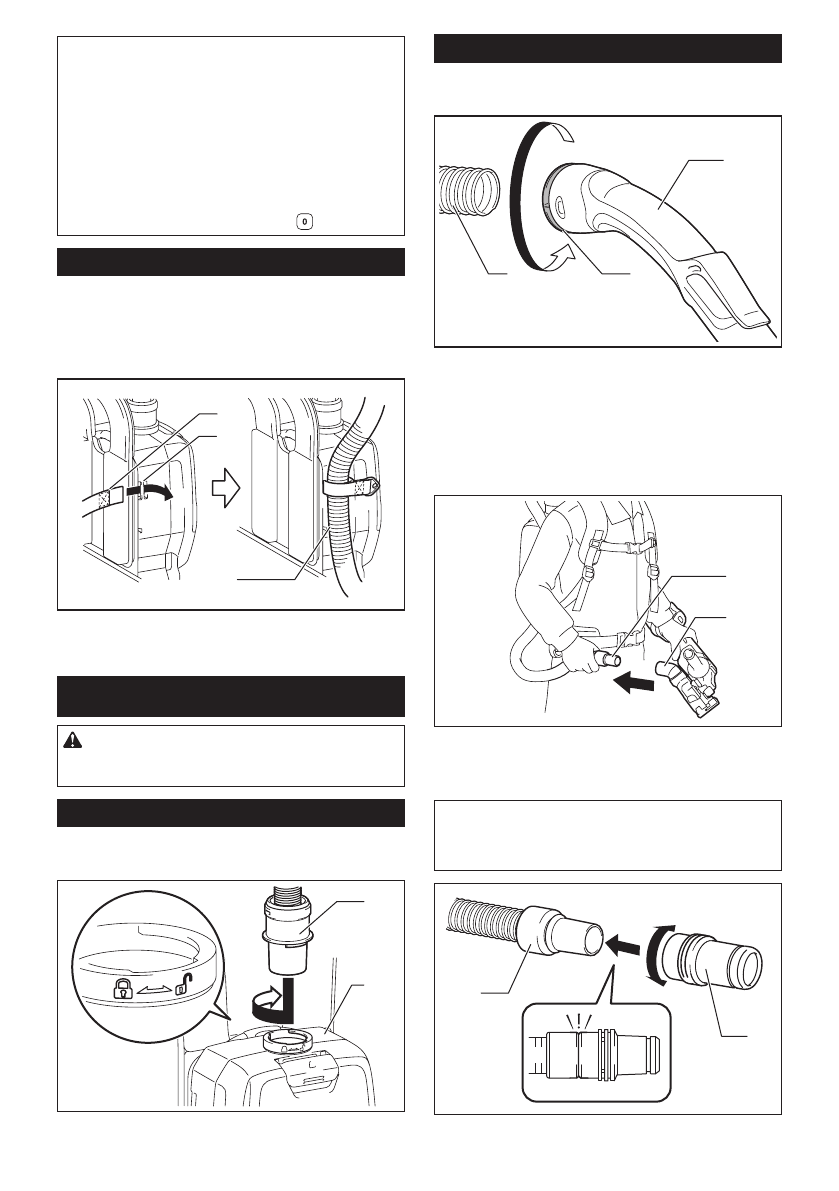 0