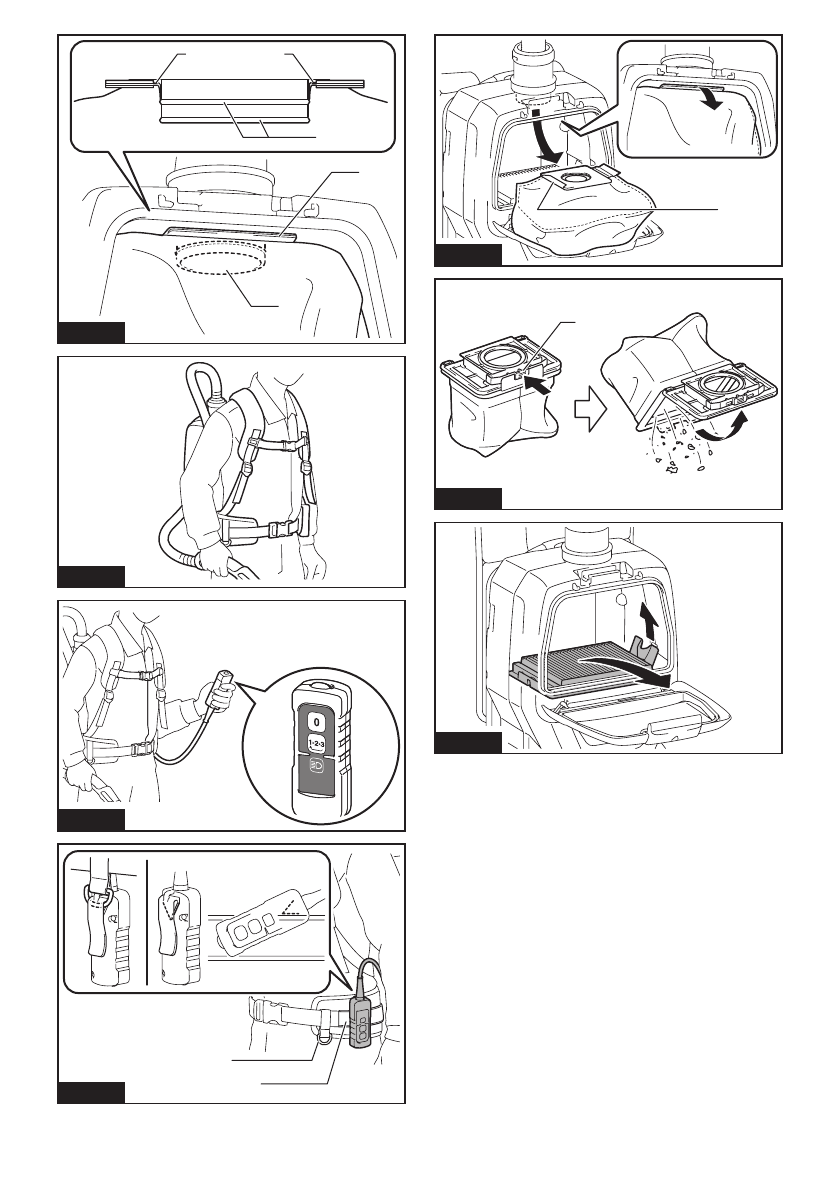 0

1·2·3