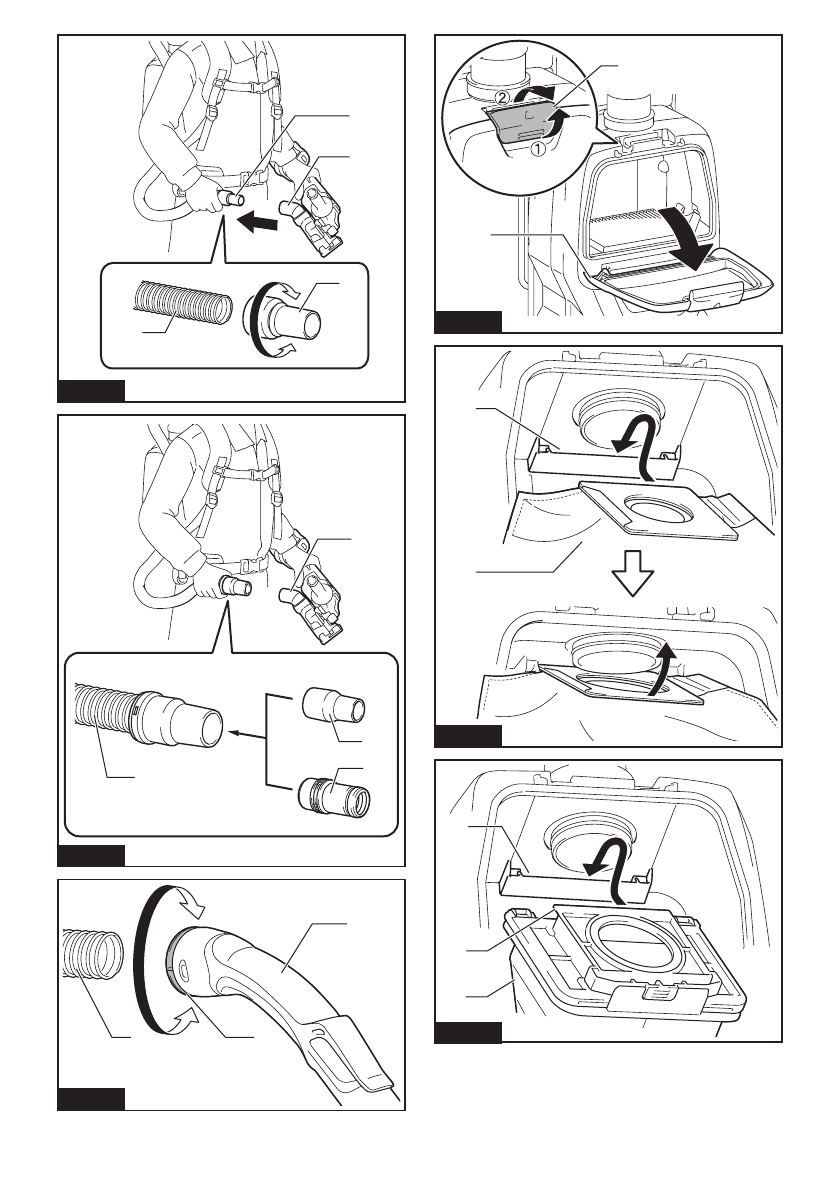 ②
①