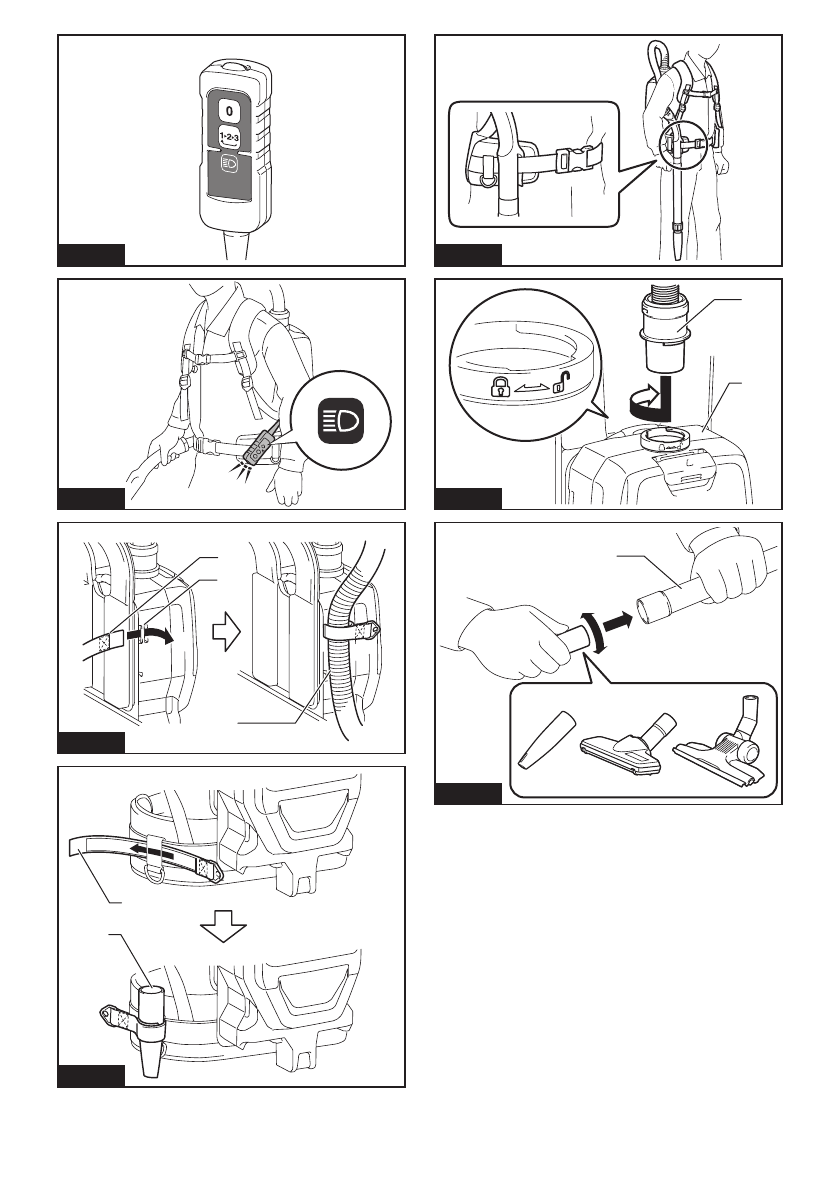 0

1·2·3