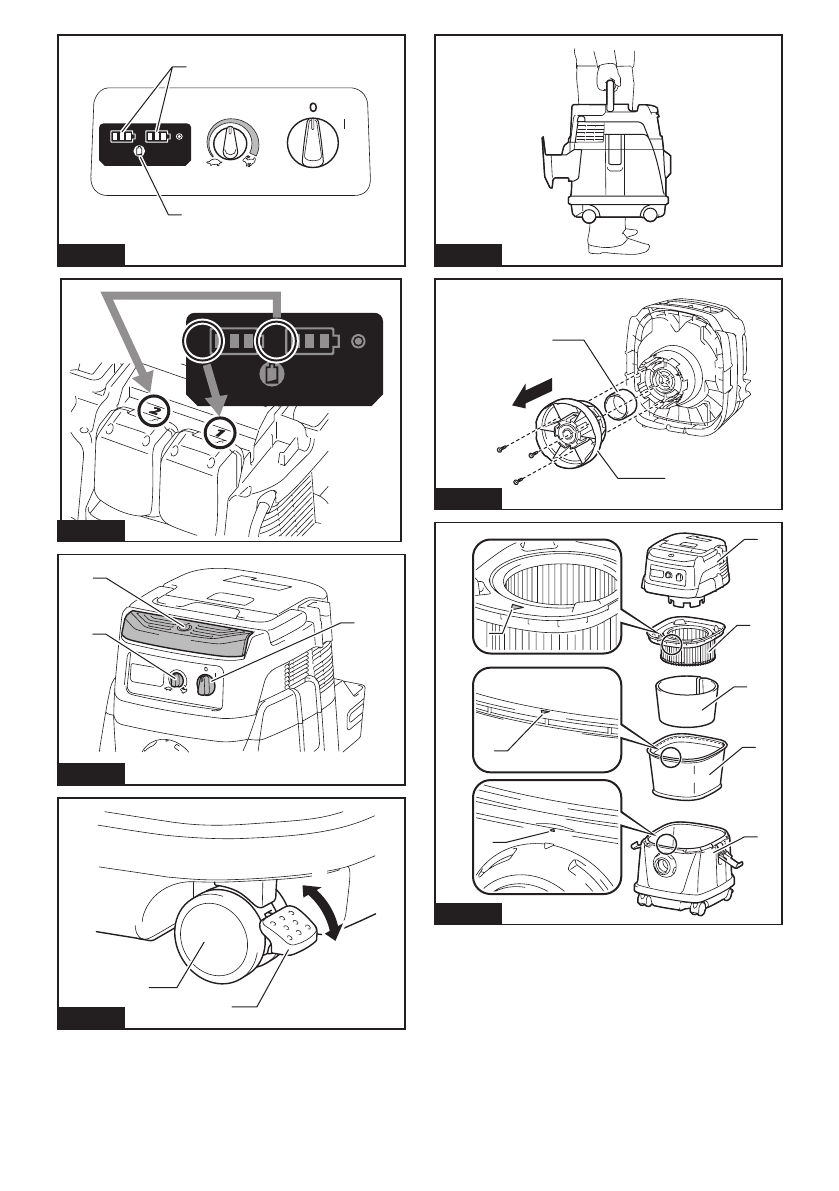 0
I