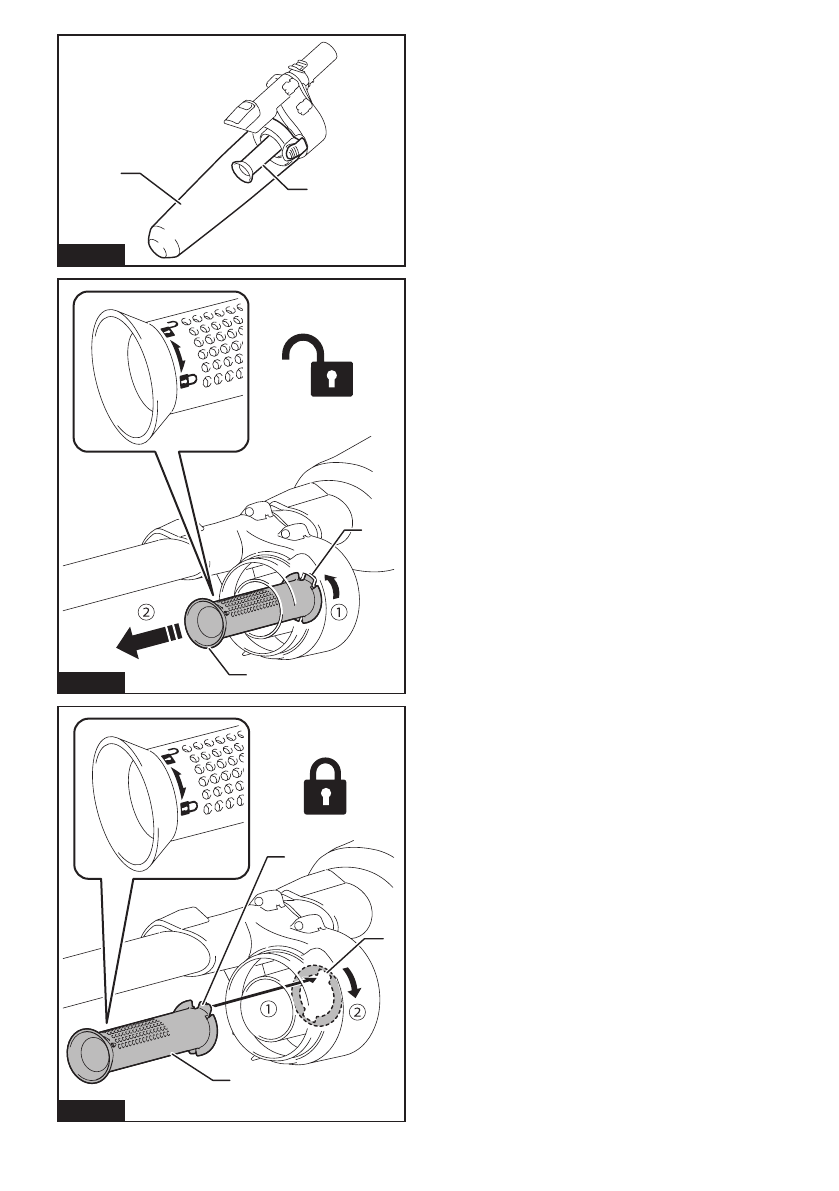 ②
①

①
②