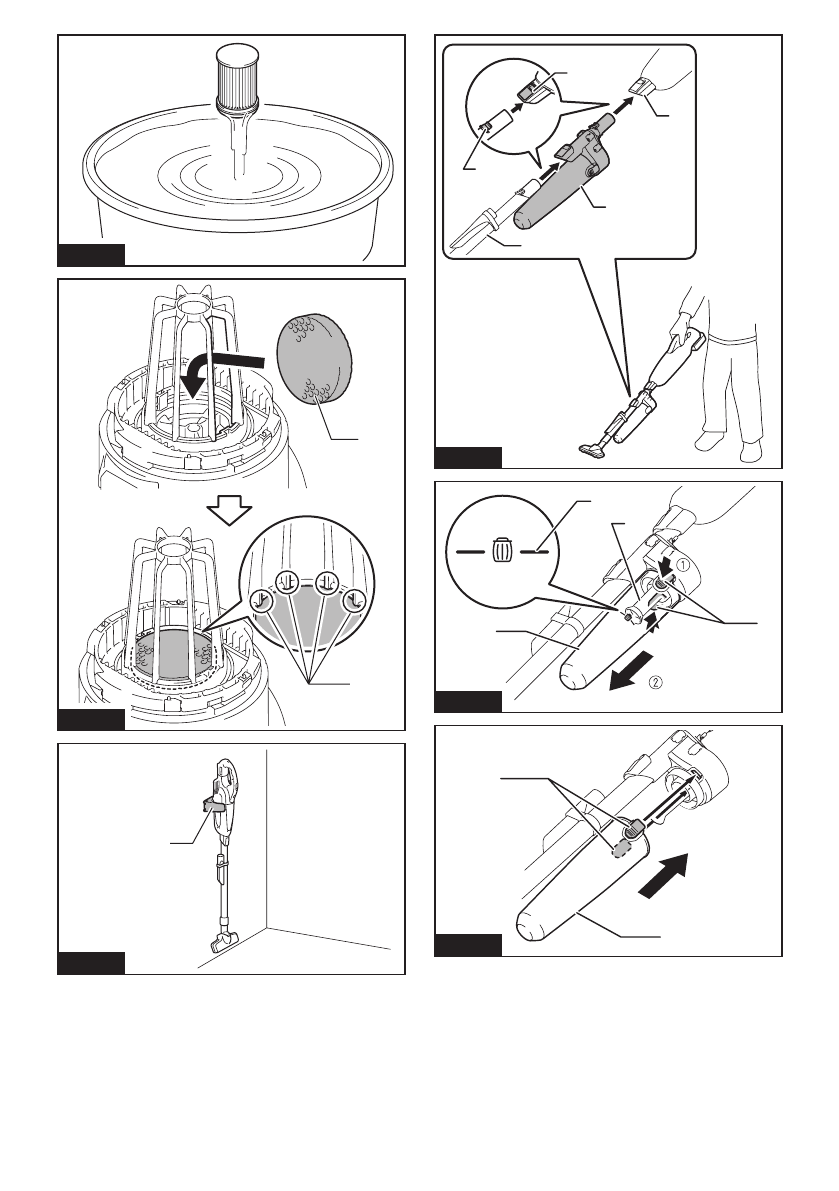 ①

②