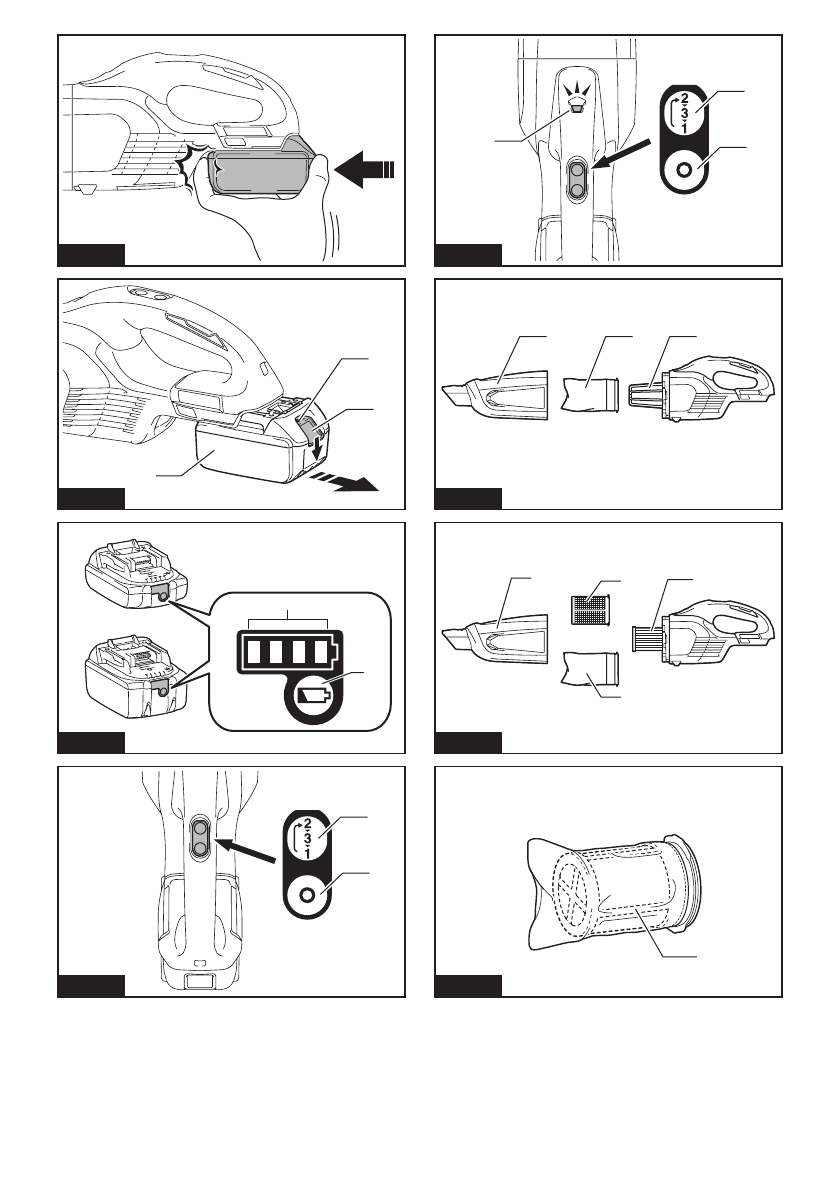 2
3
1

2
3
1