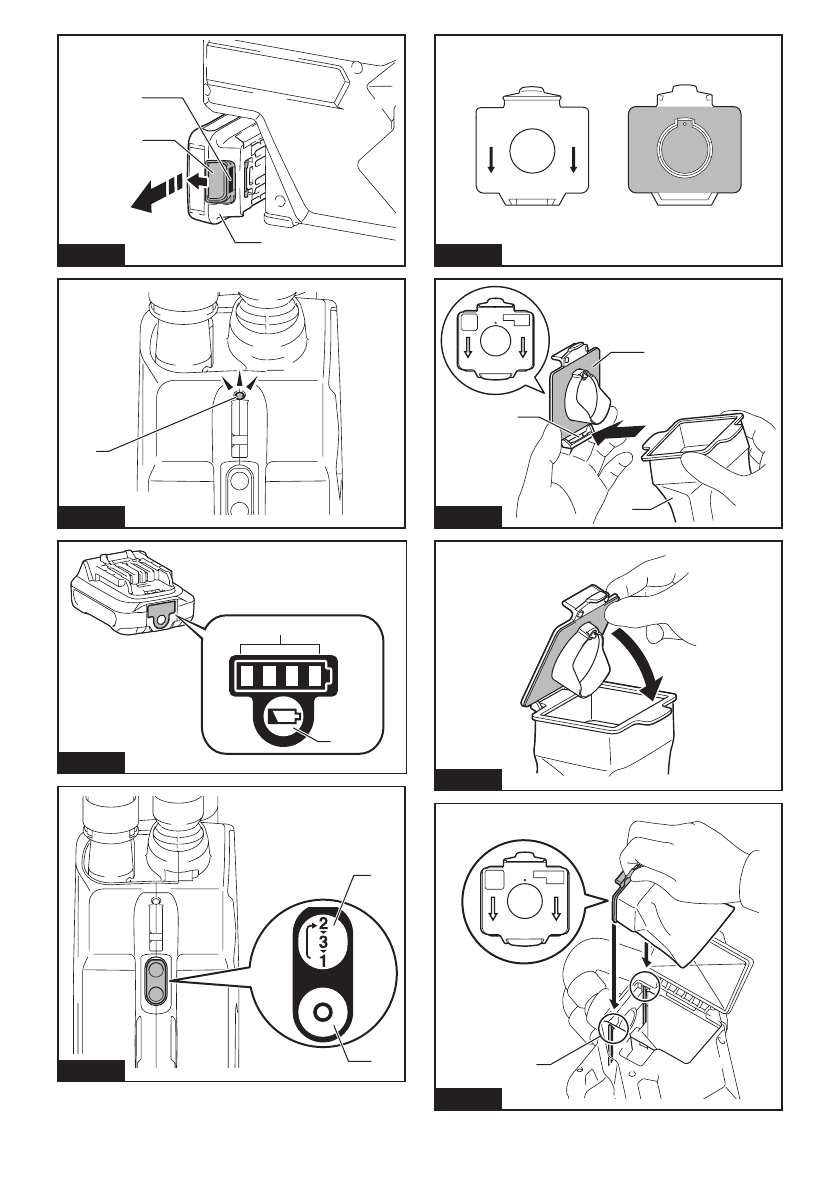 2
3
1