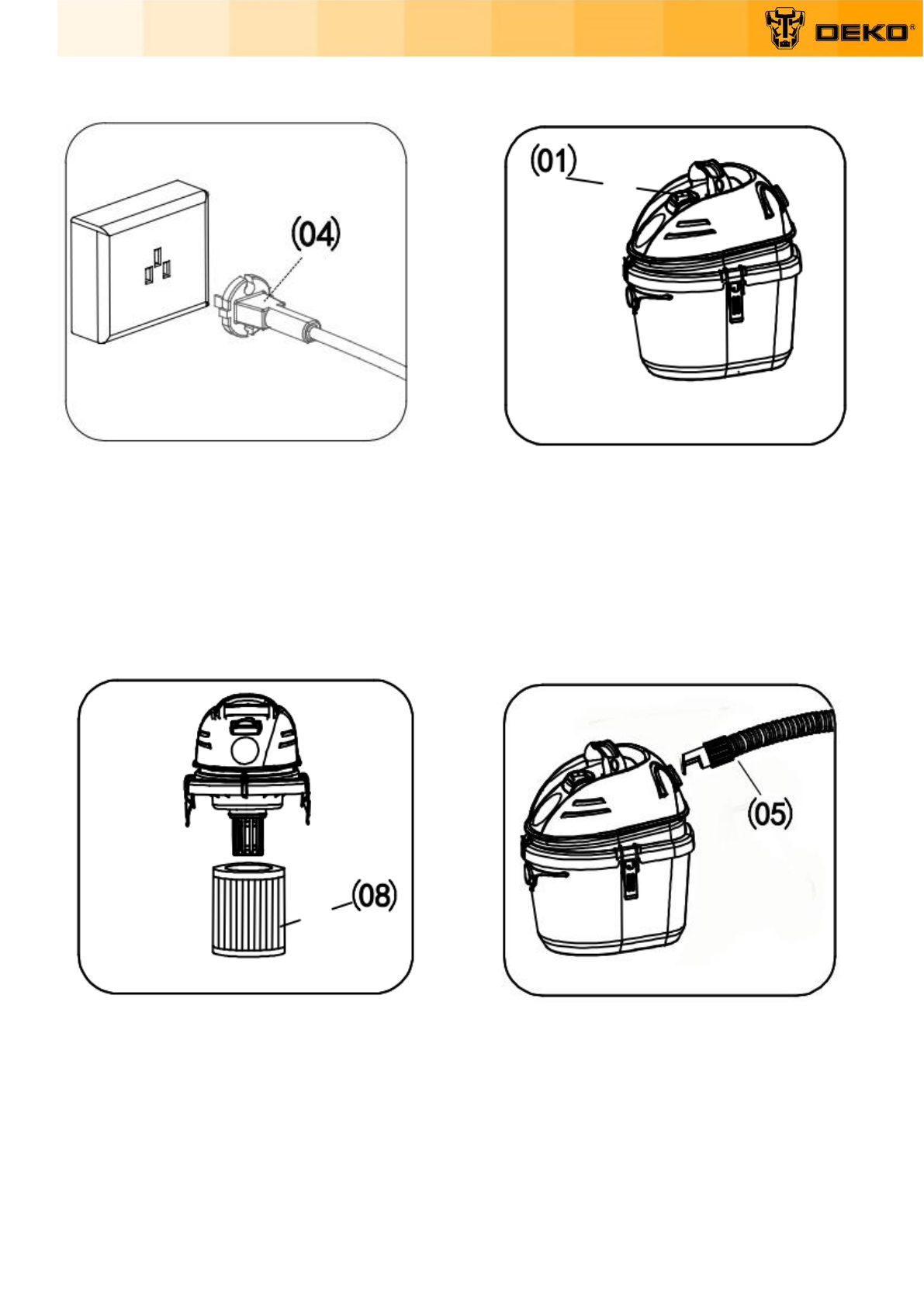 DEKO®

(04)

(01)

(08)

(05)