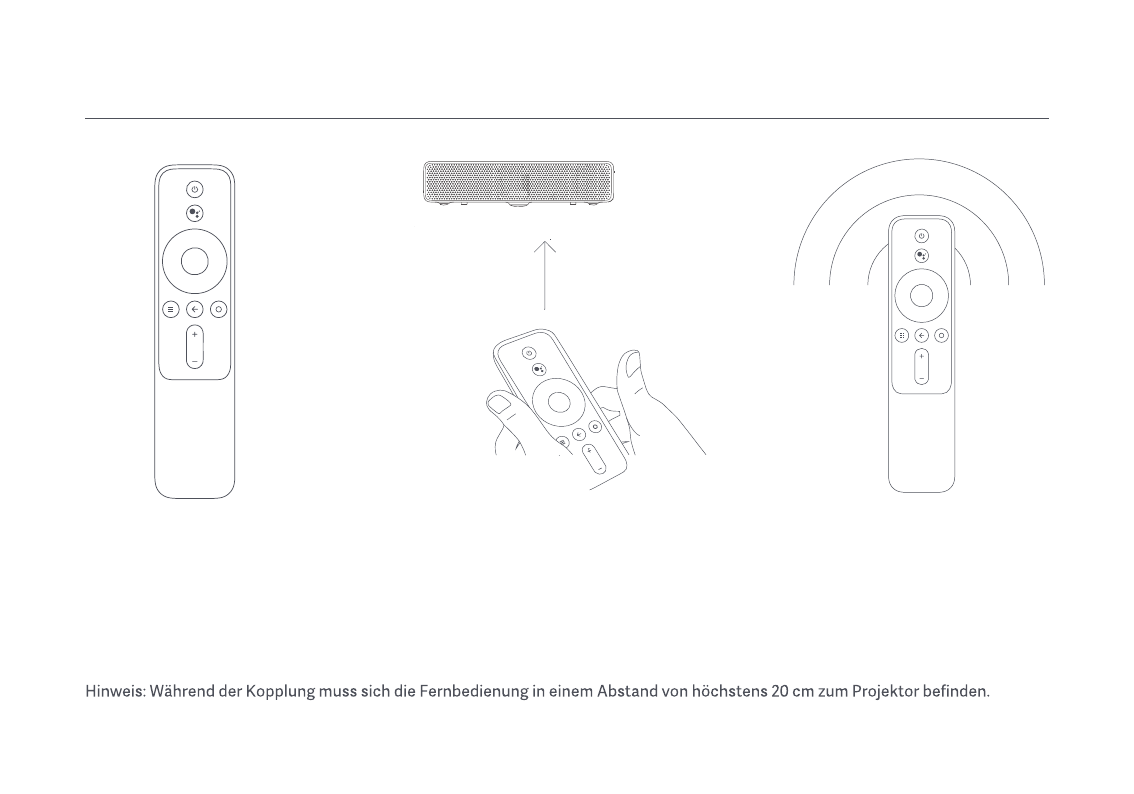 Hinweis: Während der Kopplung muss sich die Fernbedienung in einem Abstand von höchstens 20 cm zum Projektor befinden.