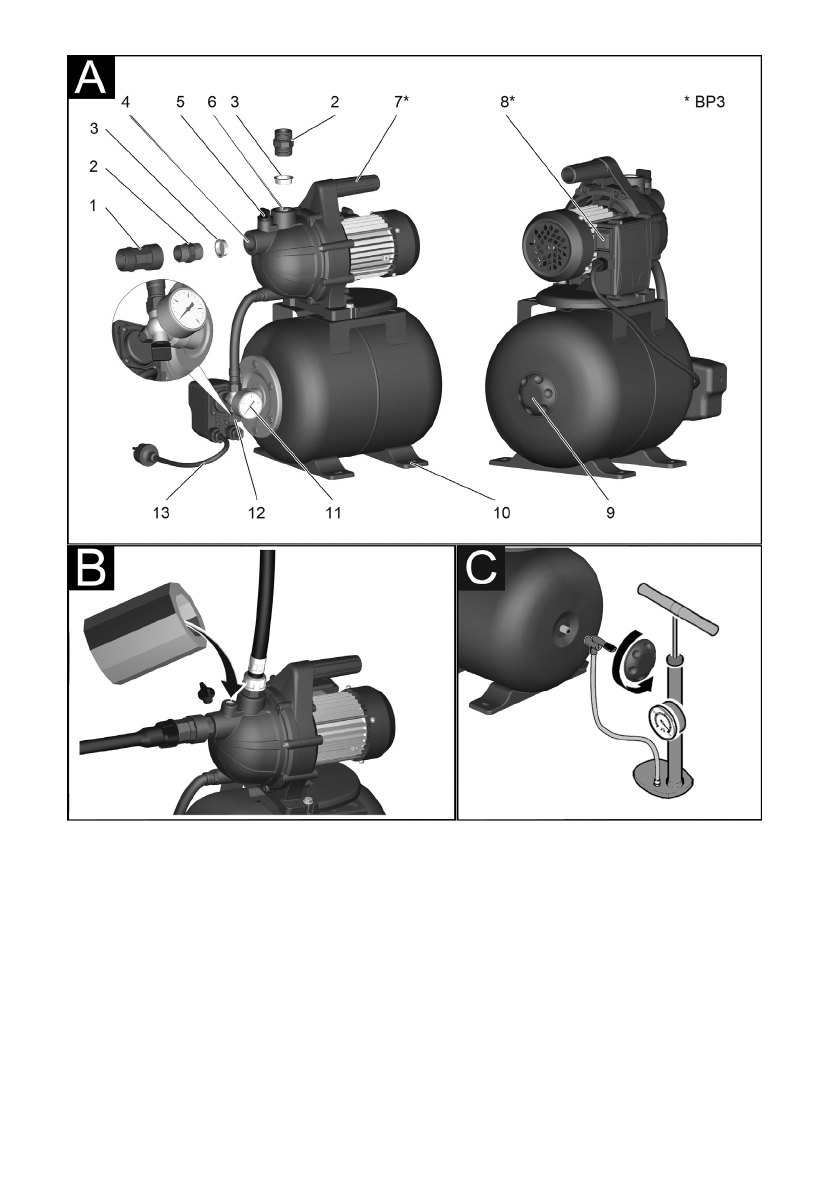 A

4 5 6 3 2 7* 8* * BP3

3

2

1

13 12 11 10 9

B

C