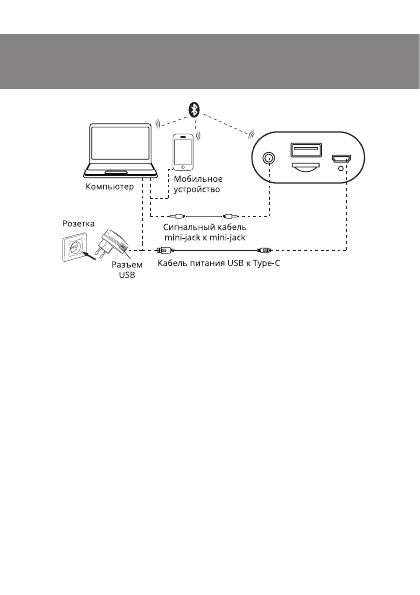 Компьютер

Мобильное устройство

Розетка

Сигнальный кабель mini-jack к mini-jack

Разъем USB

Кабель питания USB к Type-C