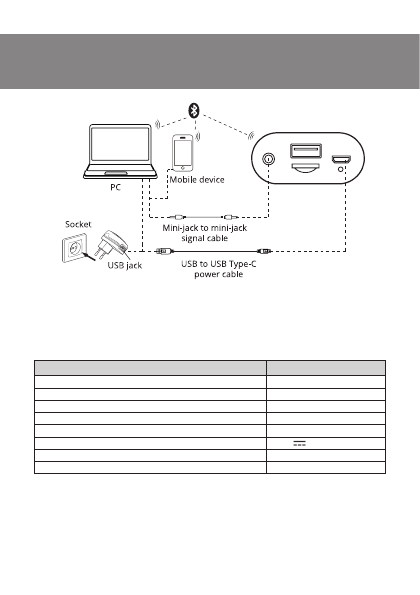 PC

Mobile device

Socket

USB jack

Mini-jack to mini-jack signal cable

USB to USB Type-C power cable