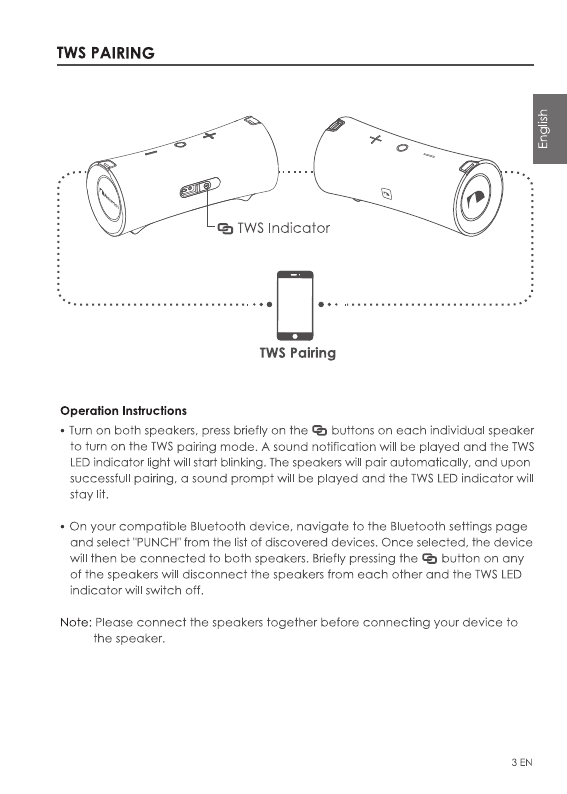 TWS PAIRING

English

TWS Indicator

TWS Pairing

Operation Instructions

• Turn on both speakers, press briefly on the buttons on each individual speaker to turn on the TWS pairing mode. A sound notification will be played and the TWS LED indicator light will start blinking. The speakers will pair automatically, and upon successfull pairing, a sound prompt will be played and the TWS LED indicator will stay lit.

• On your compatible Bluetooth device, navigate to the Bluetooth settings page and select "PUNCH" from the list of discovered devices. Once selected, the device will then be connected to both speakers. Briefly pressing the button on any of the speakers will disconnect the speakers from each other and the TWS LED indicator will switch off.

Note: Please connect the speakers together before connecting your device to the speaker.

3 EN