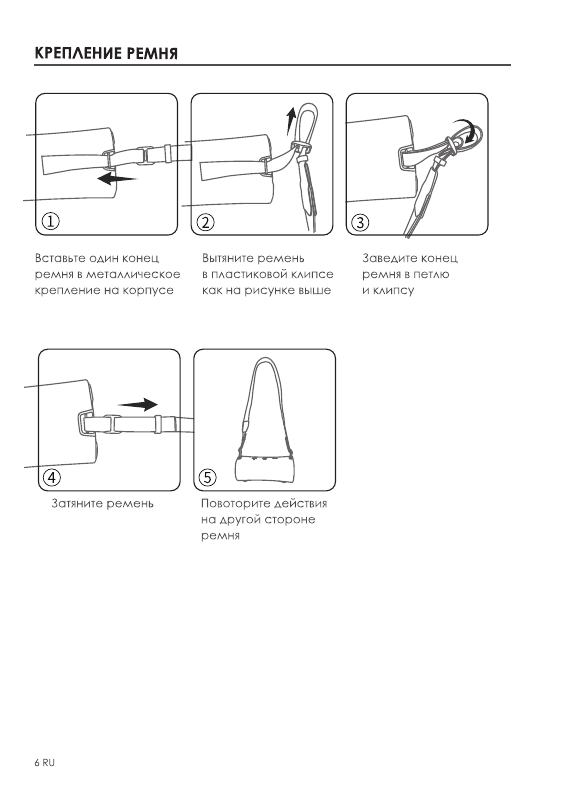 КРЕПЛЕНИЕ РЕМНЯ

①

Вставьте один конец ремня в металлическое крепление на корпусе

②

Вытяните ремень в пластиковой клипсе как на рисунке выше

③

Заведите конец ремня в петлю и клипсу

④

Затяните ремень

⑤

Повоторите действия на другой стороне ремня

6 RU