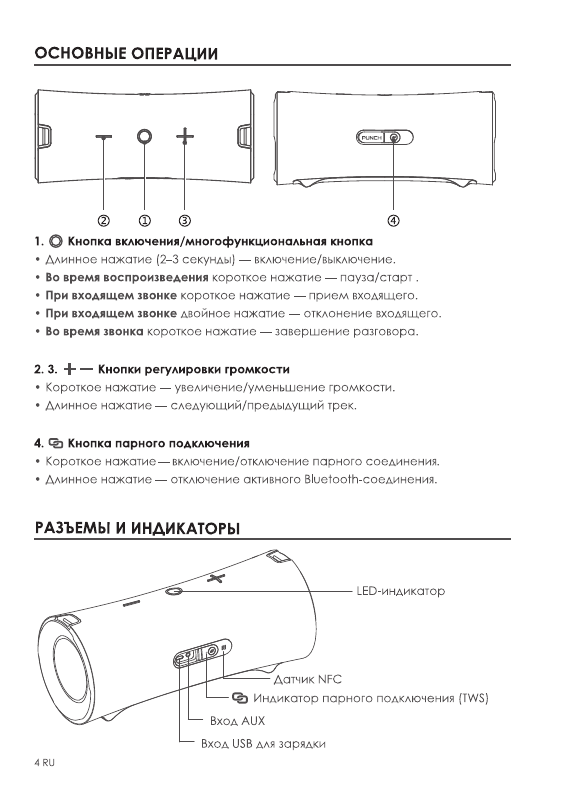 ОСНОВНЫЕ ОПЕРАЦИИ

PUNCH

② ① ③ ④

1. Кнопка включения/многофункциональная кнопка
• Длинное нажатие (2–3 секунды) — включение/выключение.
• Во время воспроизведения короткое нажатие — пауза/старт .
• При входящем звонке короткое нажатие — прием входящего.
• При входящем звонке двойное нажатие — отклонение входящего.
• Во время звонка короткое нажатие — завершение разговора.

2. 3. + — Кнопки регулировки громкости
• Короткое нажатие — увеличение/уменьшение громкости.
• Длинное нажатие — следующий/предыдущий трек.

4. Кнопка парного подключения
• Короткое нажатие— включение/отключение парного соединения.
• Длинное нажатие — отключение активного Bluetooth-соединения.

РАЗЪЕМЫ И ИНДИКАТОРЫ

LED-индикатор
Датчик NFC
Индикатор парного подключения (TWS)
Вход AUX
Вход USB для зарядки

4 RU