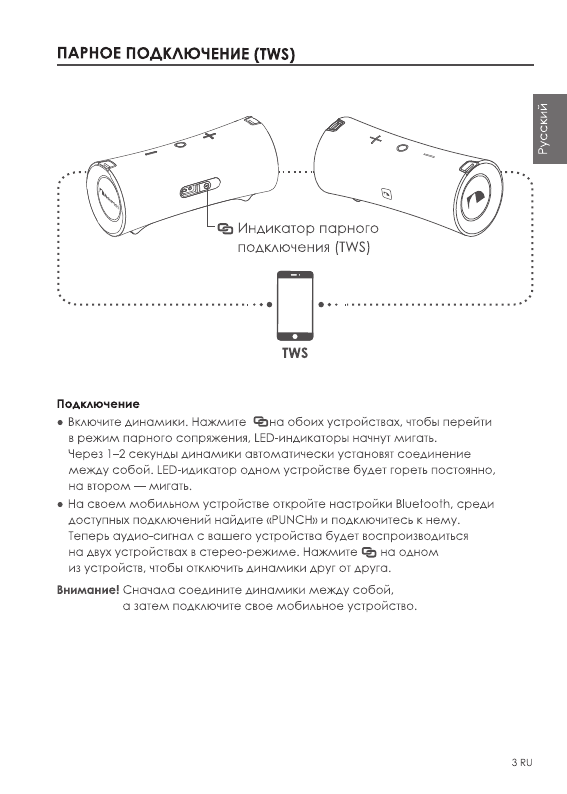 ПАРНОЕ ПОДКЛЮЧЕНИЕ (TWS)

Русский

Индикатор парного подключения (TWS)

TWS

Подключение

● Включите динамики. Нажмите на обоих устройствах, чтобы перейти в режим парного сопряжения, LED-индикаторы начнут мигать. Через 1–2 секунды динамики автоматически установят соединение между собой. LED-идикатор одном устройстве будет гореть постоянно, на втором — мигать.

● На своем мобильном устройстве откройте настройки Bluetooth, среди доступных подключений найдите «PUNCH» и подключитесь к нему. Теперь аудио-сигнал с вашего устройства будет воспроизводиться на двух устройствах в стерео-режиме. Нажмите на одном из устройств, чтобы отключить динамики друг от друга.

Внимание! Сначала соедините динамики между собой, а затем подключите свое мобильное устройство.

3 RU